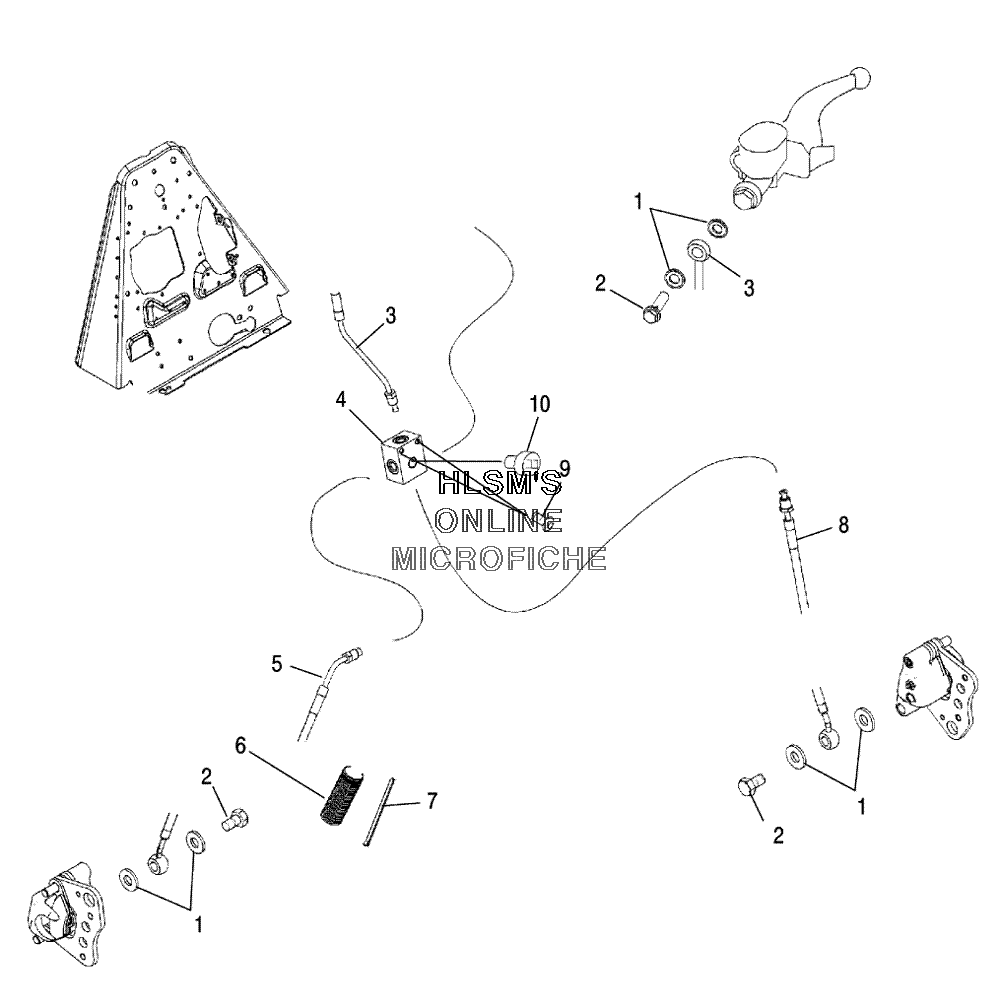 1
2
3
3
4
10
9
HLSM'S
ONLINE
MICROFICHE
8
5
6
7
2
1
2
1