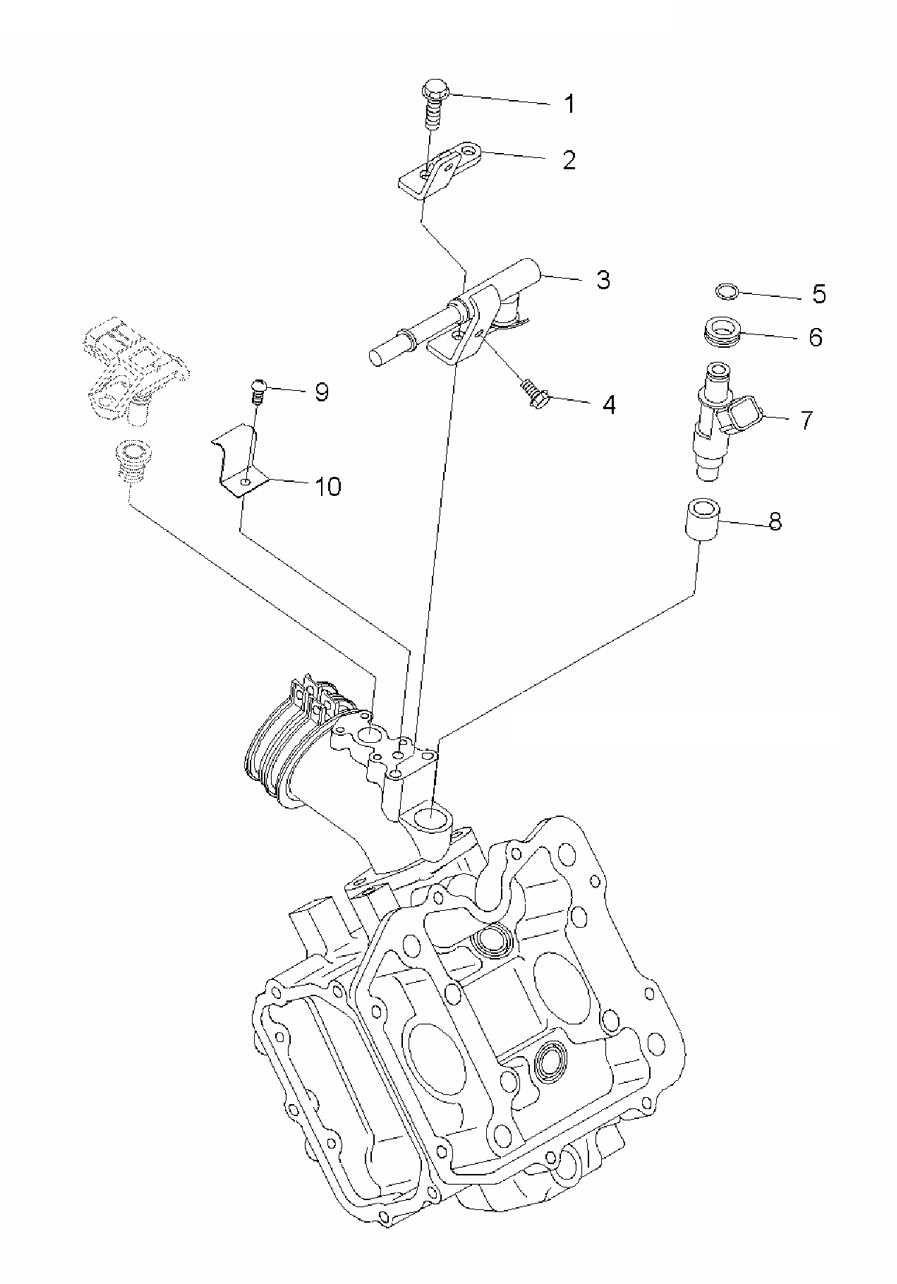 1
2
3
5
6
9
4
7
10
8