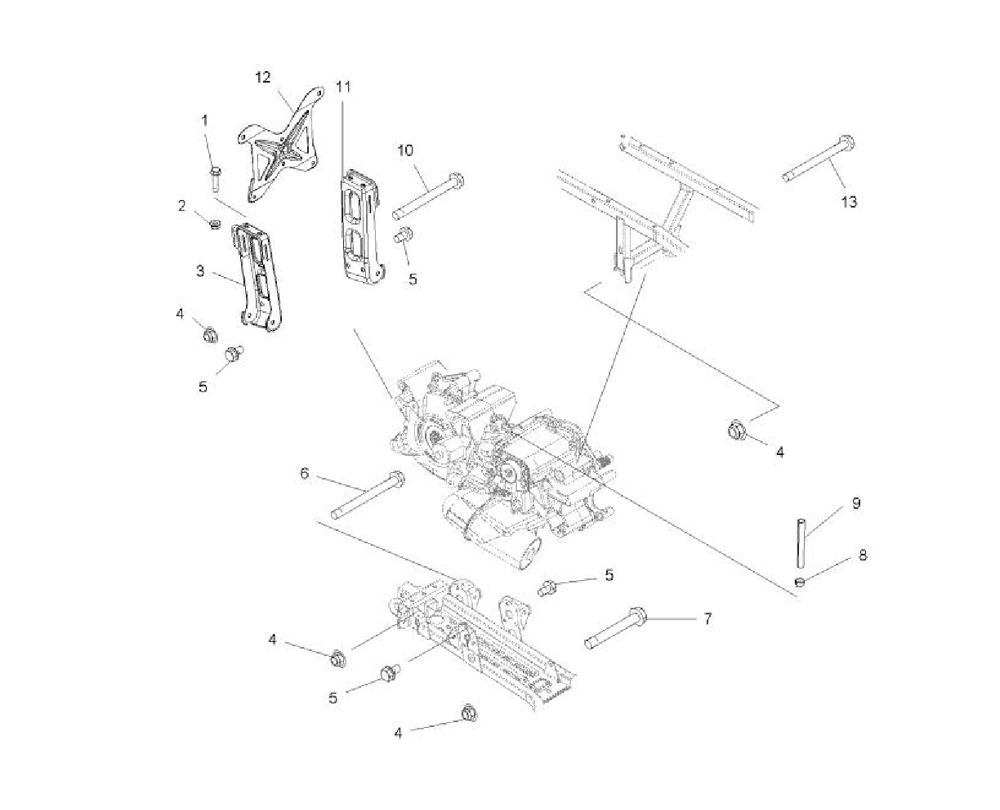 12
11
1
10
13
2
3
5
4
5
4
6
9
8
5
7
4
5
4