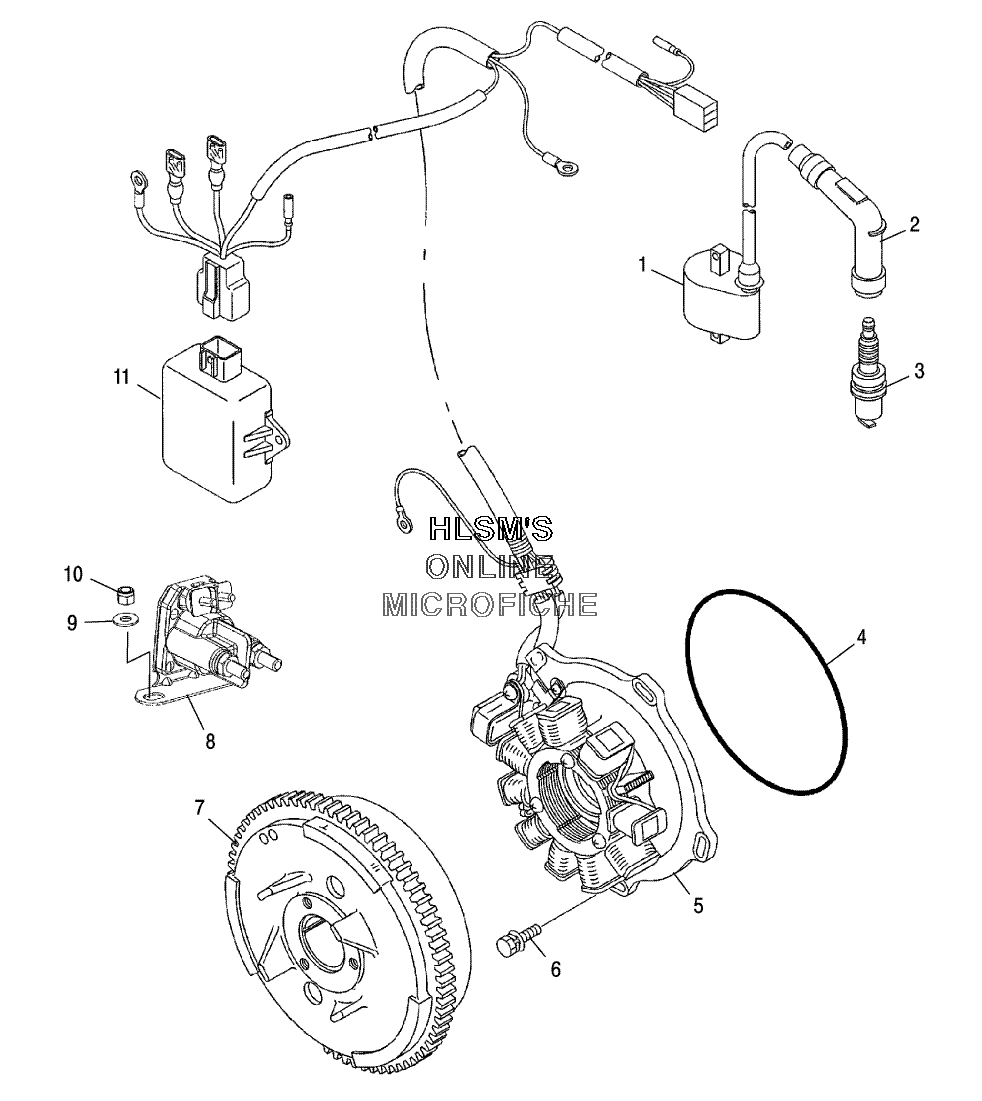 2
1
3
11
HLSM'S
ONLINE
MICROFICHE
10
9
4
8
7
5
6