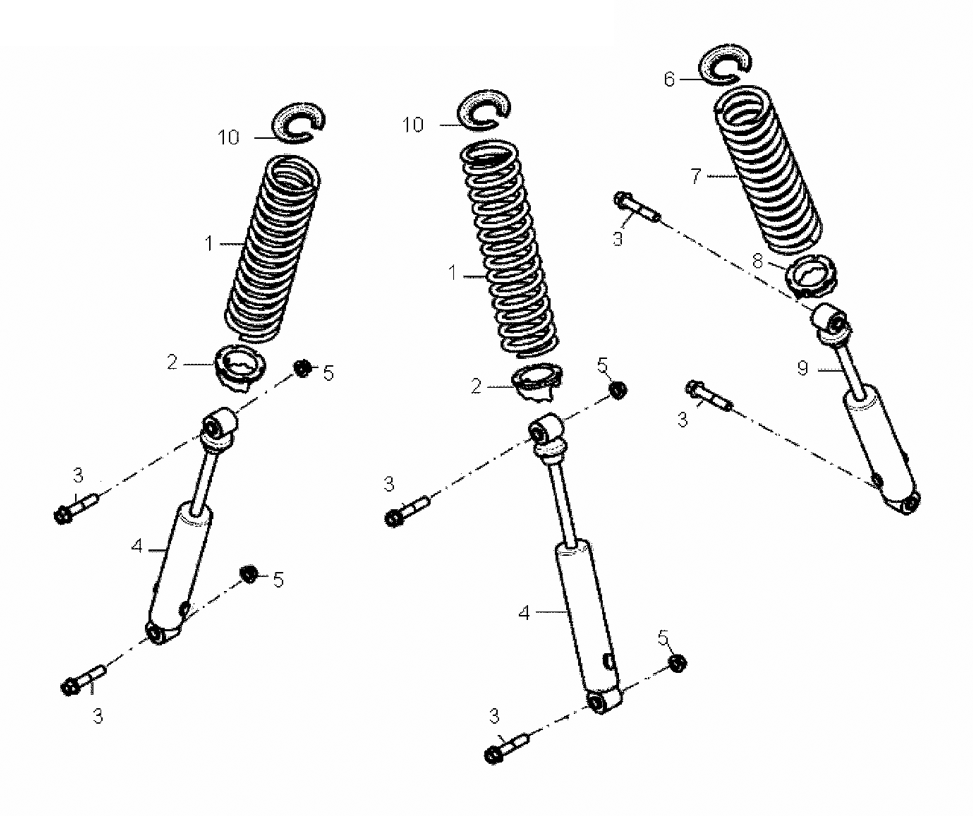 10
1
2
5
3
4
5
3
10
1
2
5
3
4
5
3
6
7
3
8
9
3