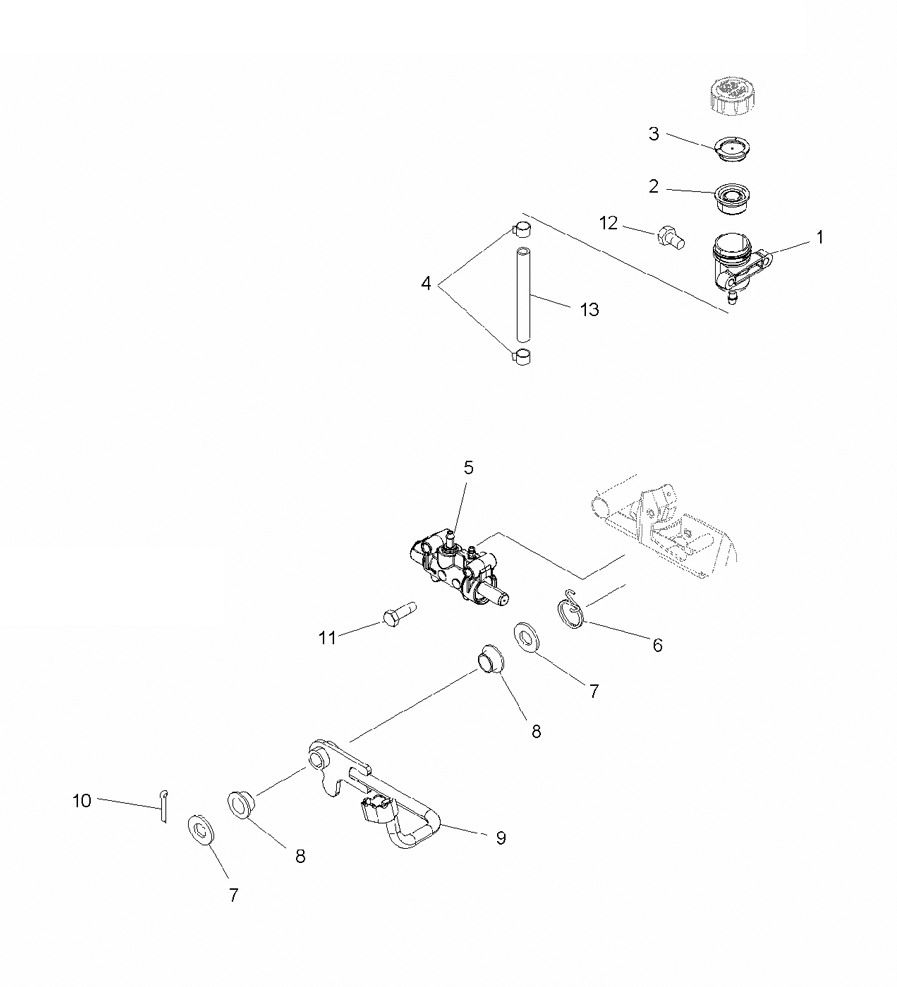 3
2
12
1
4
13
5
11
6
7
8
10
9
8
7