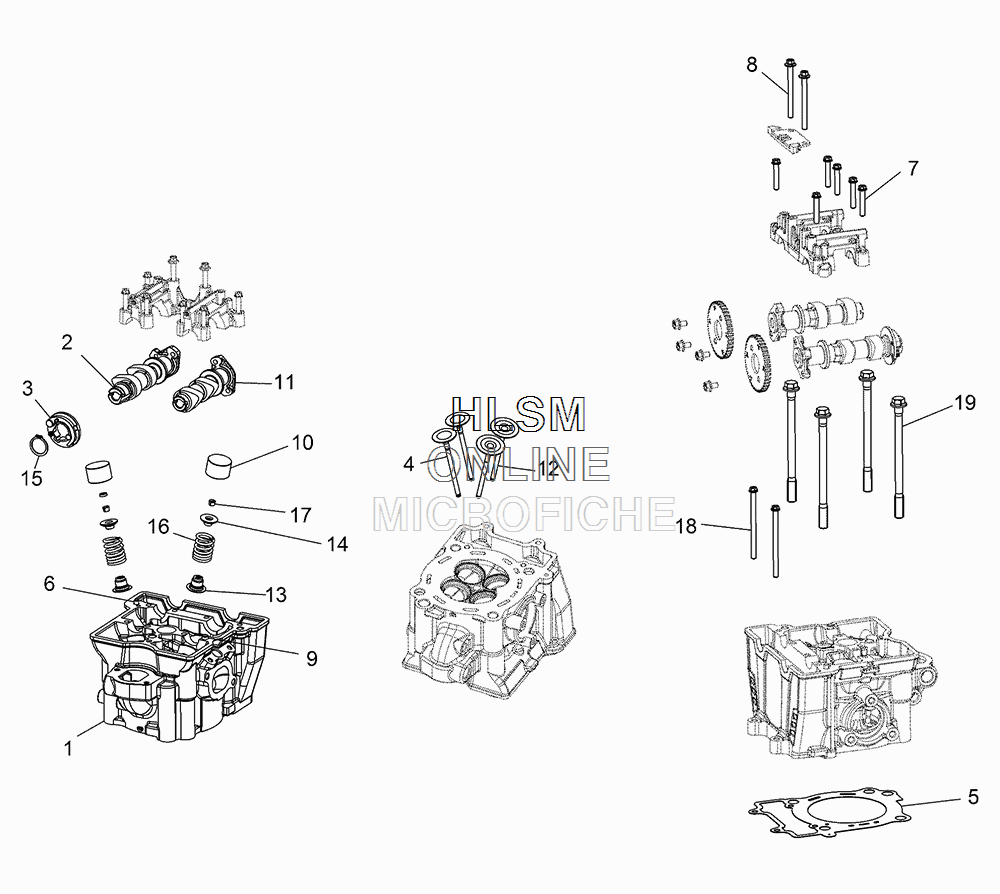 8
7
2
11
3
15
10
17
16
14
6
13
9
1
HLSM
ONLINE
MICROFICHE
4
12
19
18
5