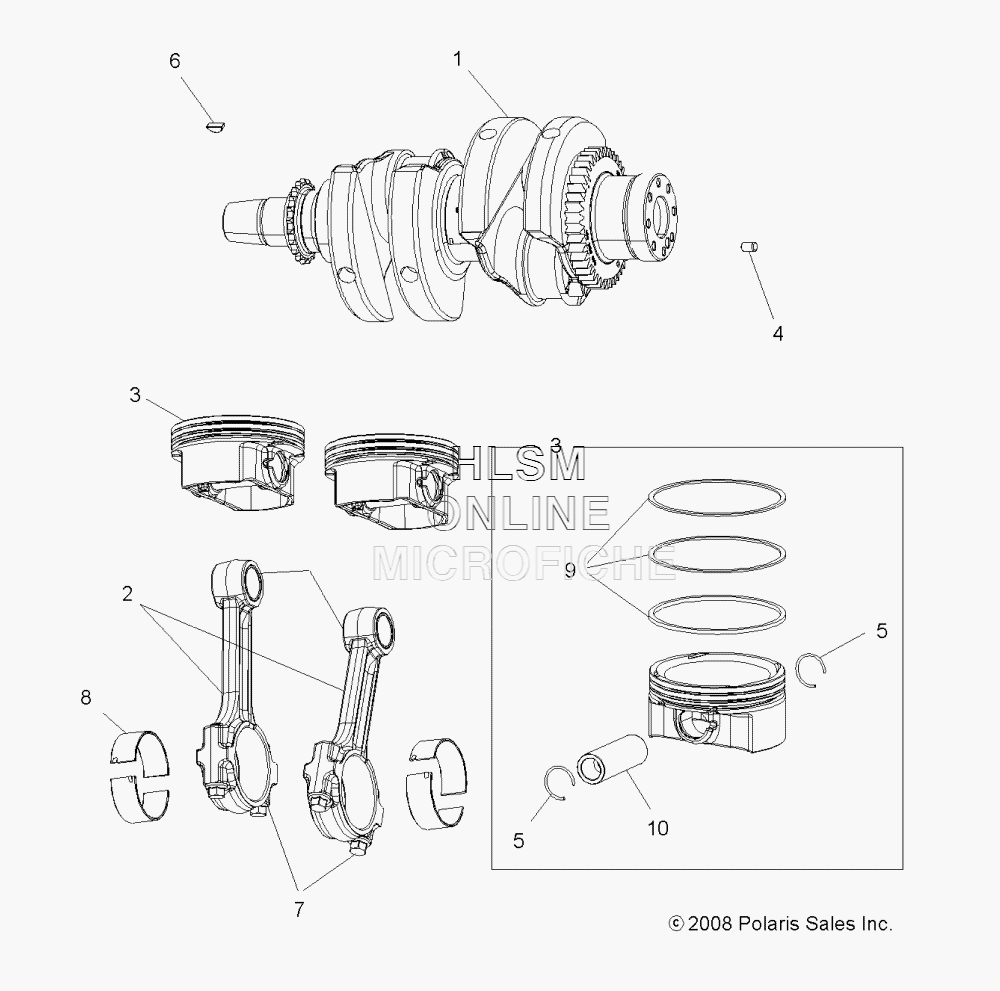 6
1
4
3
3
HLSM
ONLINE
MICROFICHE
9
2
5
8
5
10
7
© 2008 Polaris Sales Inc.