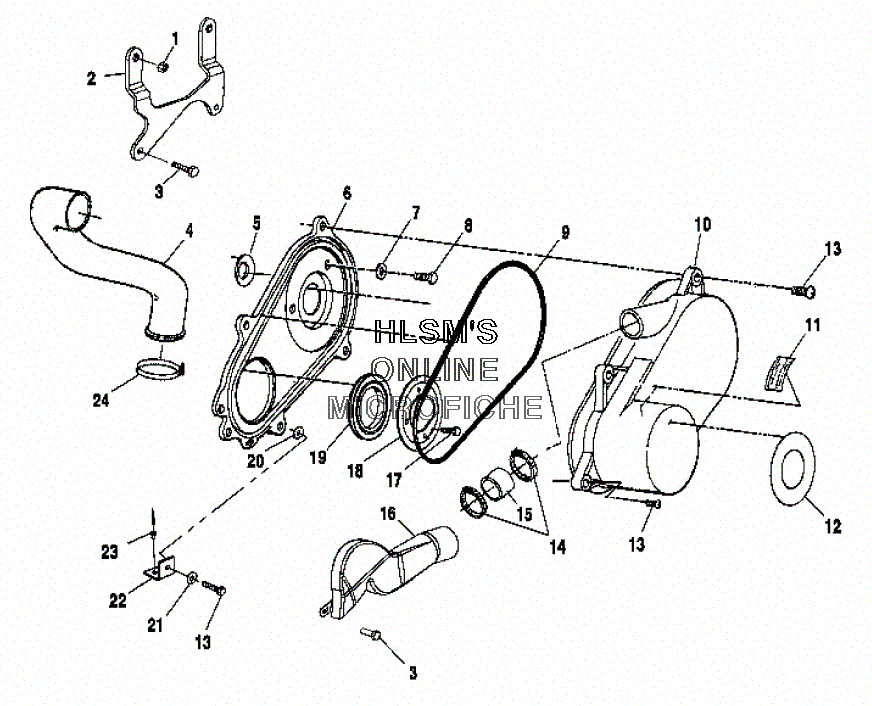 1
2
3
4
5
6
7
8
9
10
13
11
HLSM'S
ONLINE
MICROFICHE
24
20
19
18
17
15
14
13
12
16
23
22
21
13
3