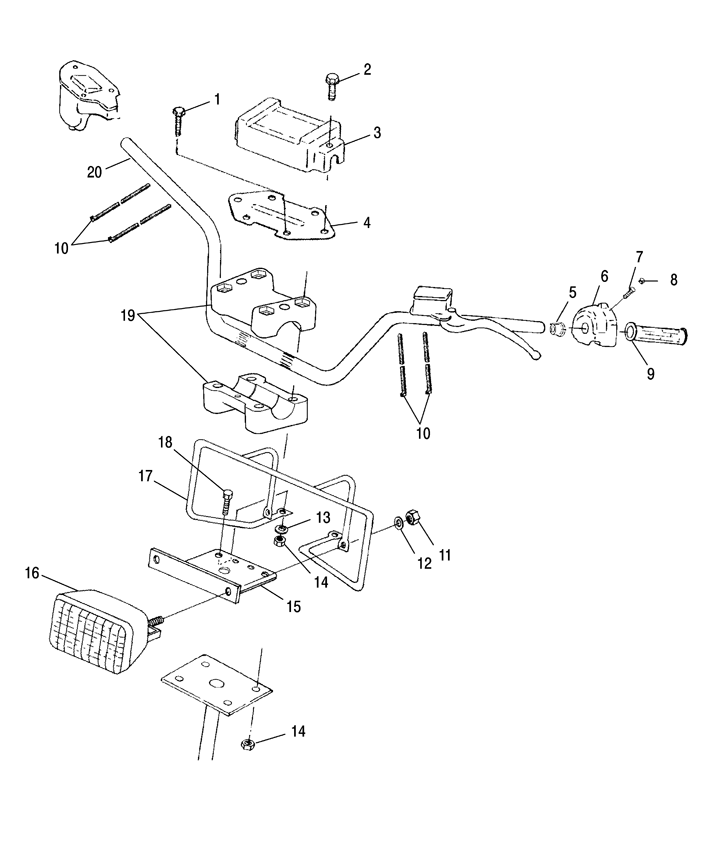 2
1
3
20
4
10
7
6
8
5
19
9
10
18
17
13
11
12
14
16
15
14