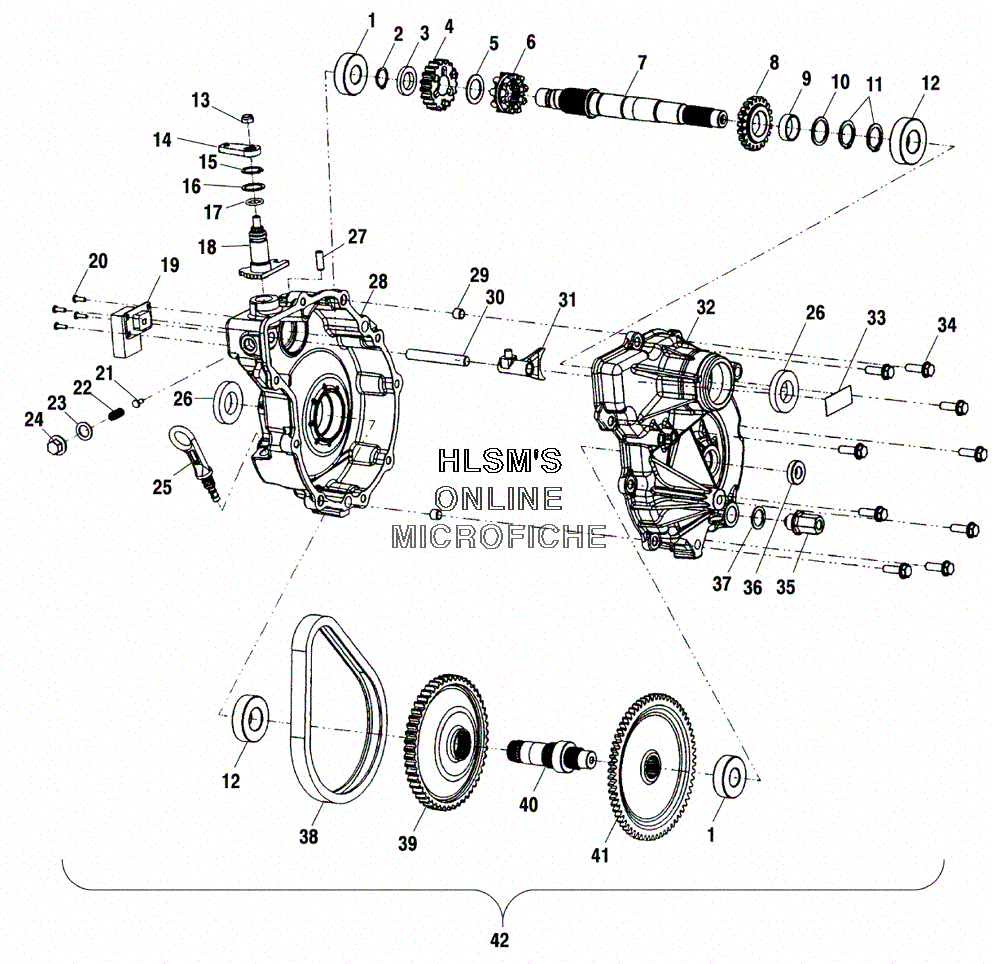 1
2
3
4
5
6
7
8
9
10
11
12
13
14
15
16
17
18
27
20
19
28
29
30
31
32
26
33
34
21
22
23
24
26
25
HLSM'S
ONLINE
MICROFICHE
37
36
35
12
38
39
40
41
1
42