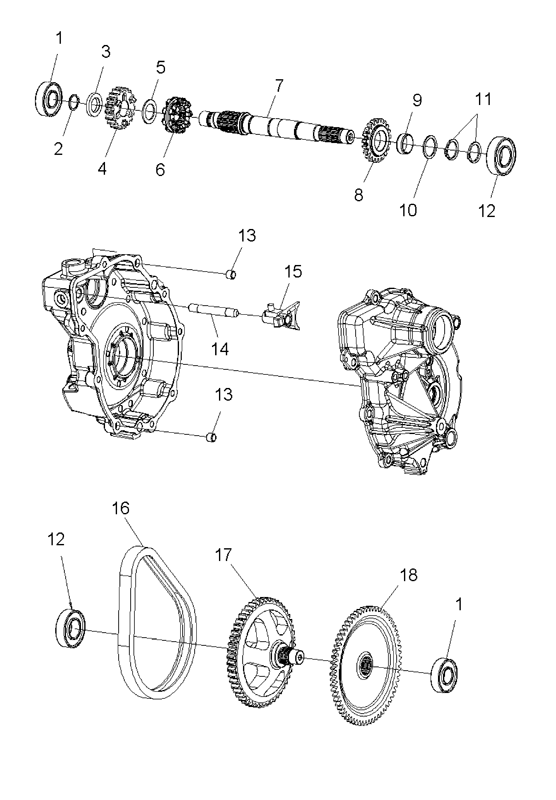 1
3
5
7
9
11
2
4
6
8
10
12
13
15
14
13
16
12
17
18
1