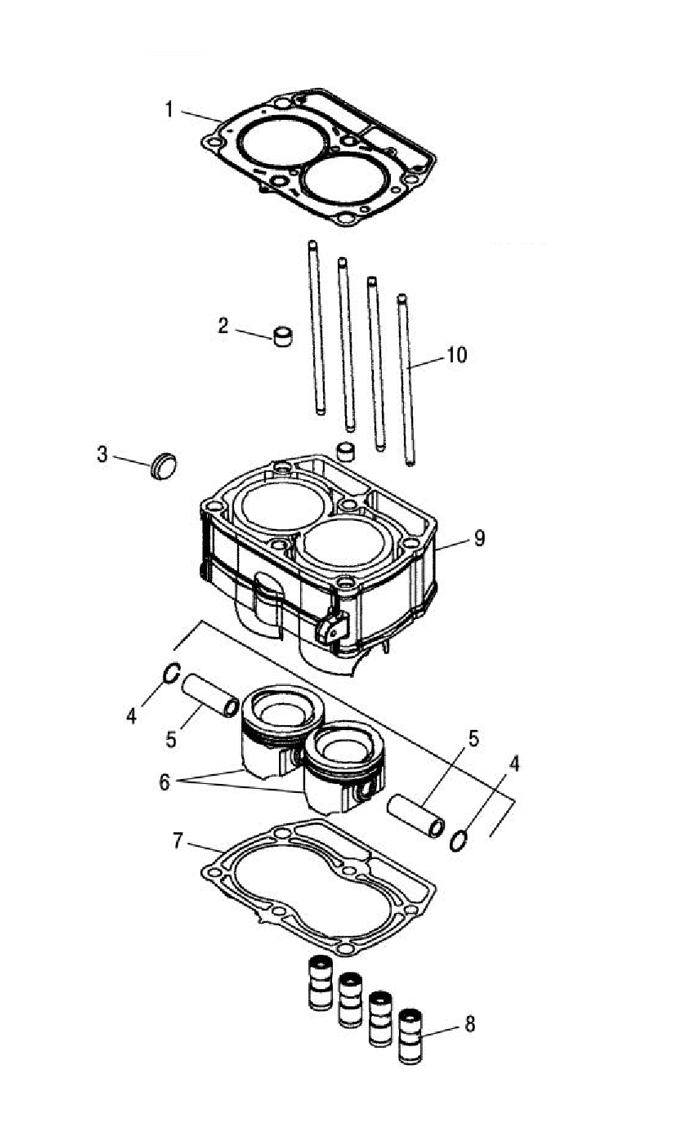 1
2
10
3
9
4
5
5
4
6
7
8