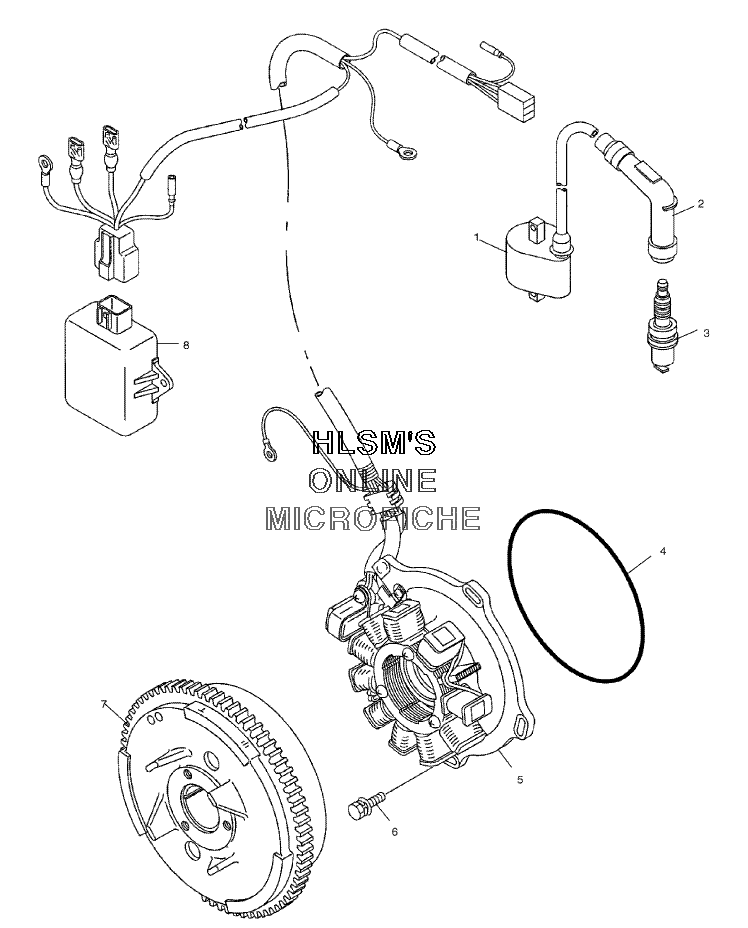 2
1
3
8
HLSM'S
ONLINE
MICROFICHE
4
7
5
6