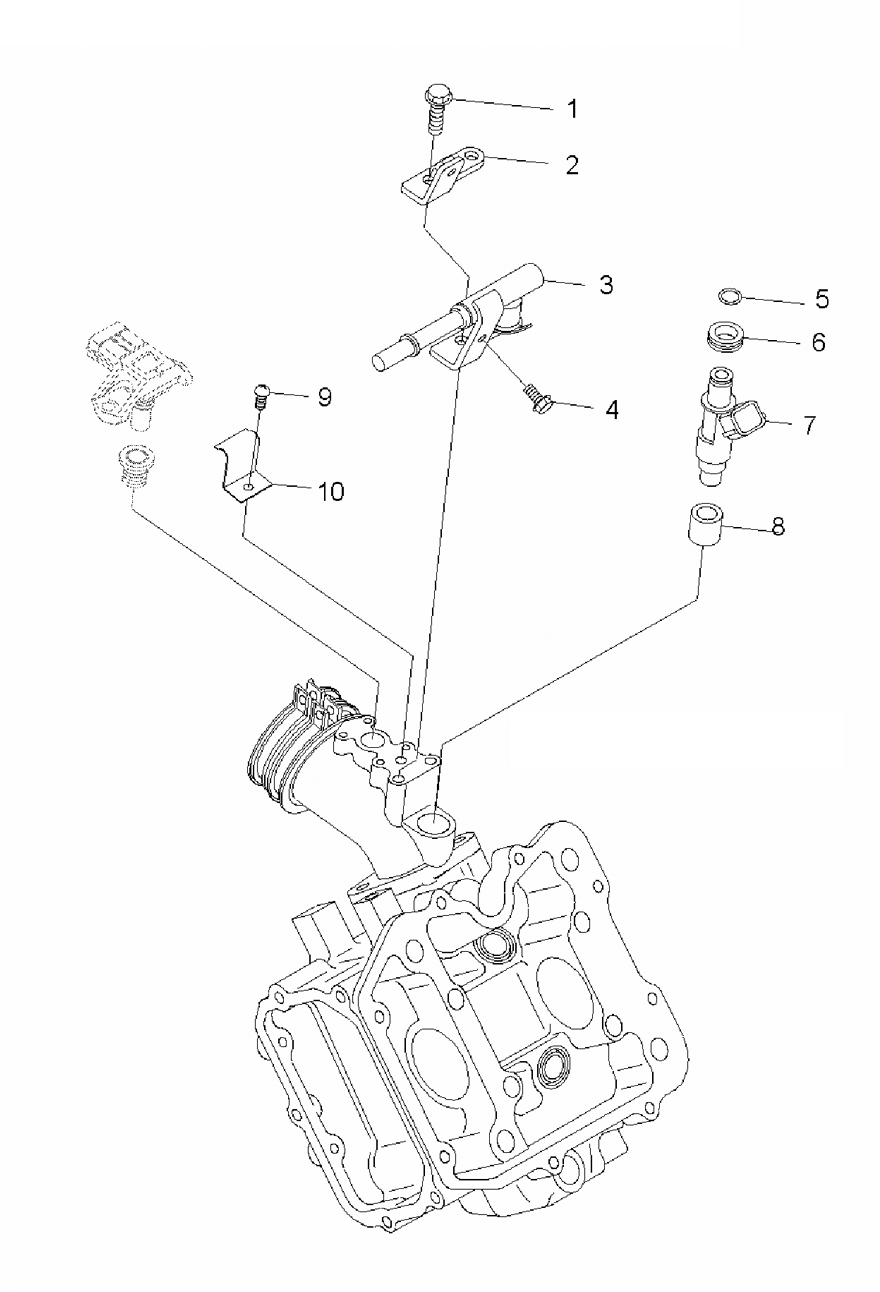 1
2
3
5
6
9
4
7
10
8