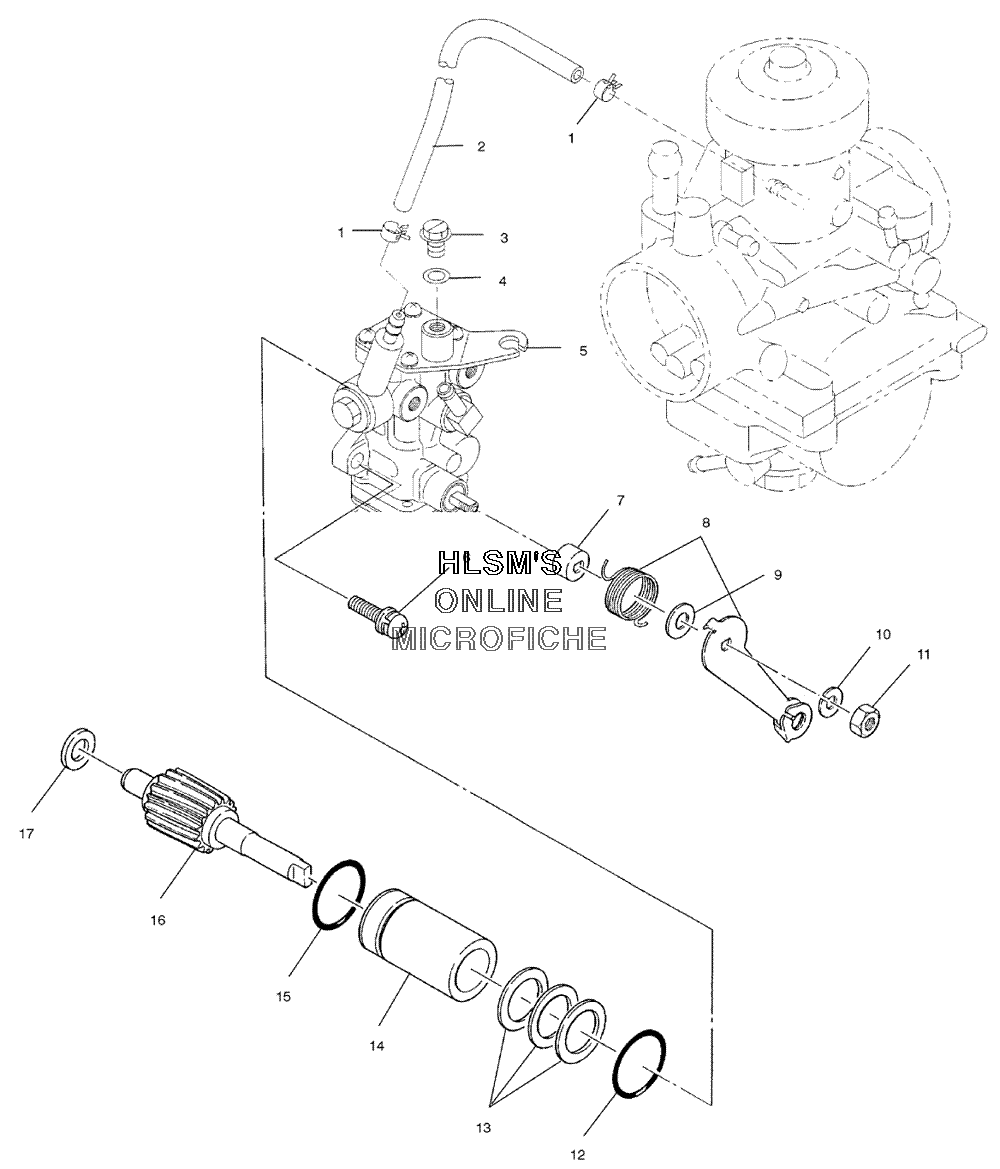 1
2
1
3
4
5
7
8
9
HLSM'S
ONLINE
MICROFICHE
10
11
17
16
15
14
13
12