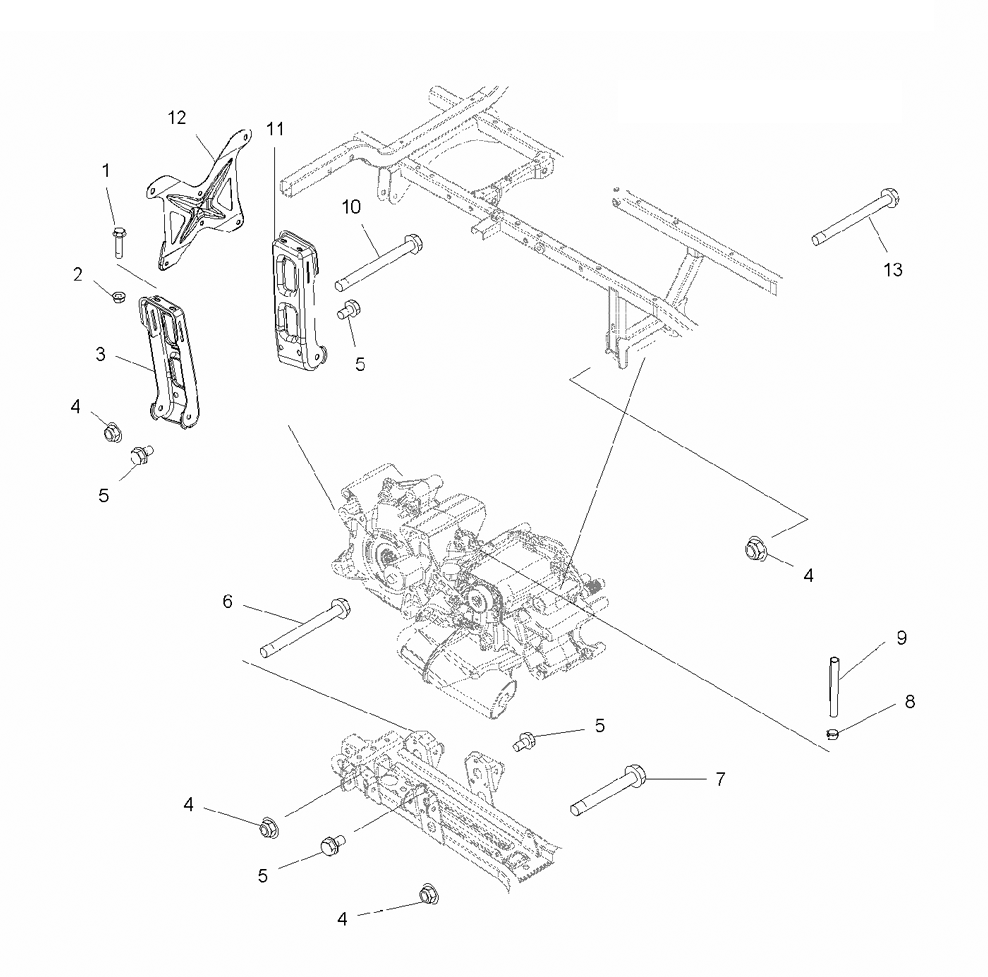 12
11
1
10
13
2
3
5
4
5
4
6
9
8
5
7
4
5
4