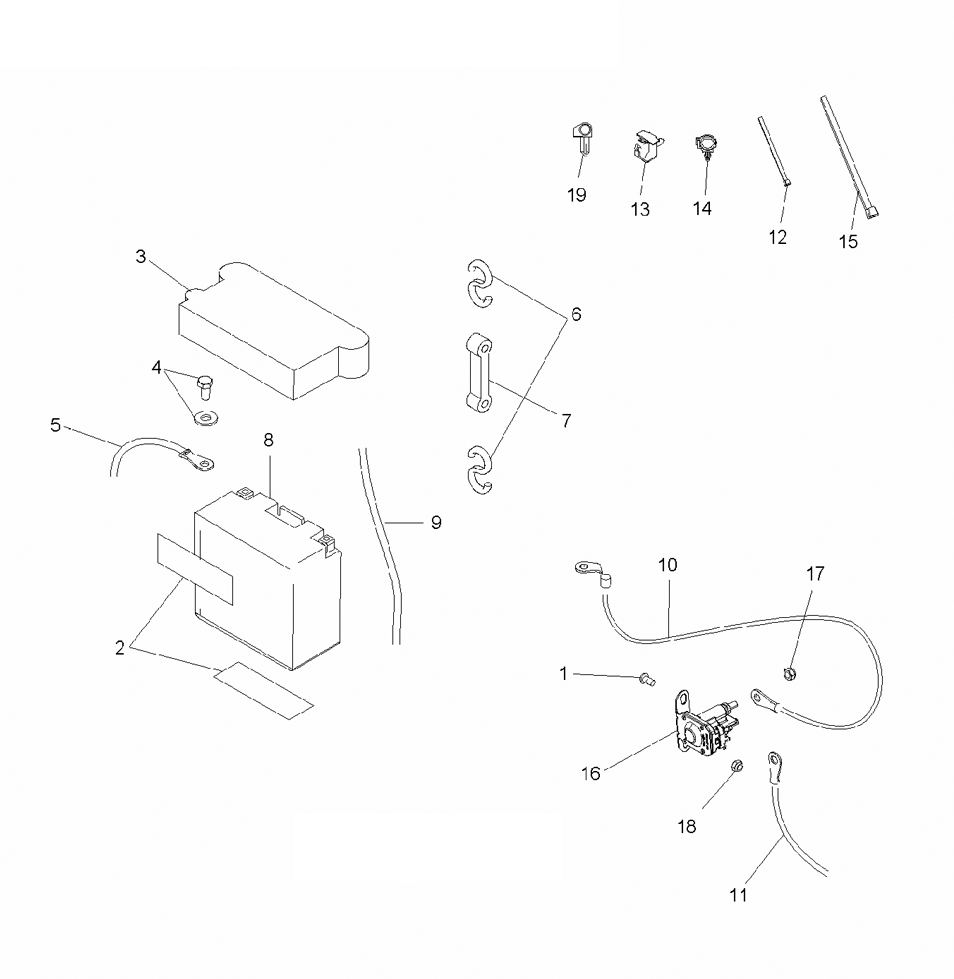 19
13
14
12
15
3
6
4
7
5
8
9
10
17
2
1
16
18
11