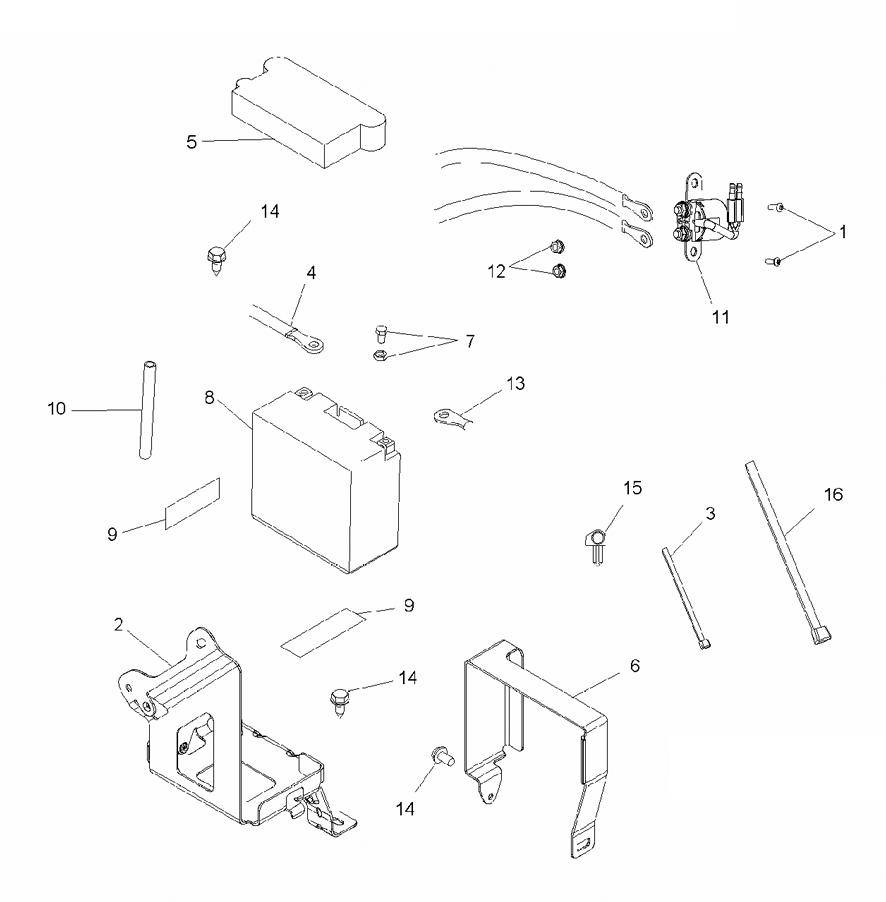 5
14
1
12
11
4
7
10
8
13
9
15
3
16
9
2
14
6
14