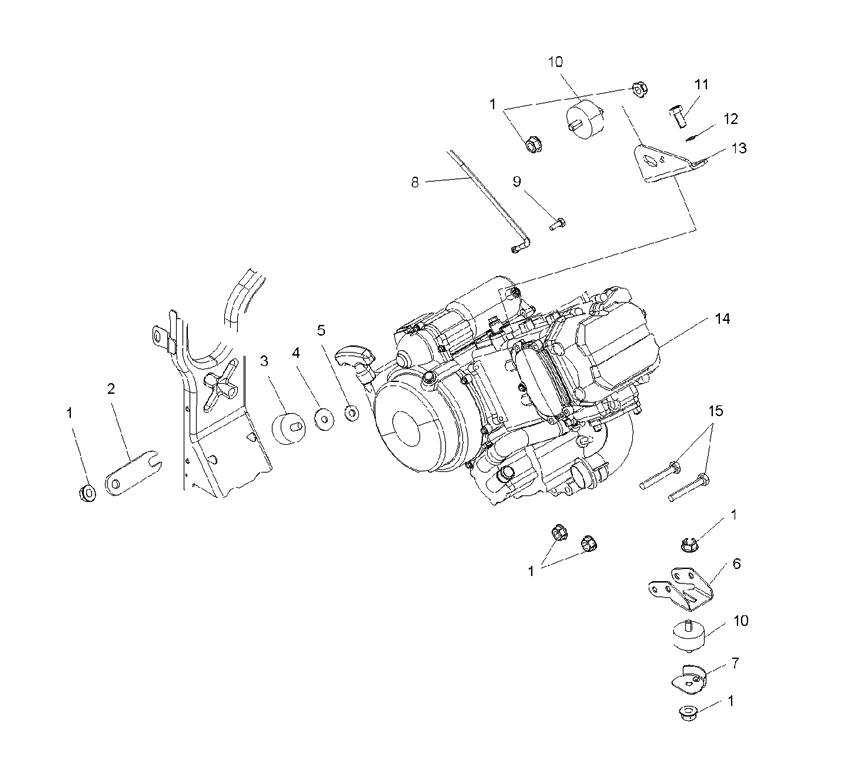 10
1
11
12
13
8
9
14
5
3
4
2
1
15
1
1
6
10
7
1