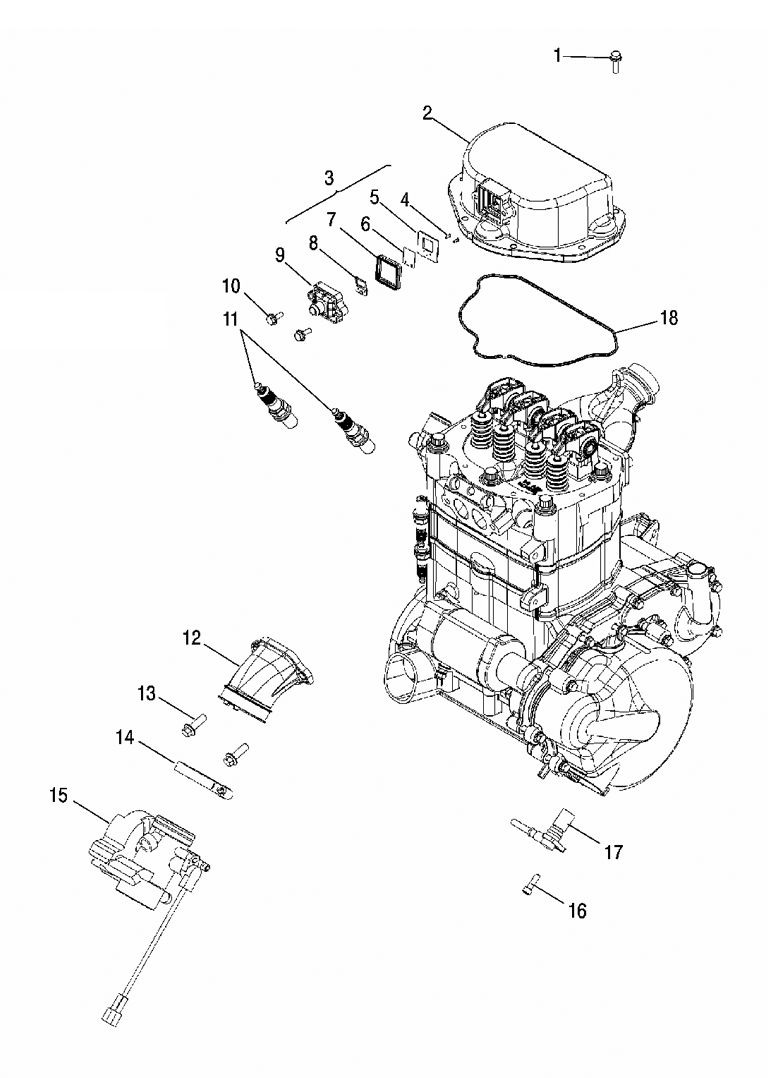 1
2
3
5
4
7
6
8
9
10
11
18
12
13
14
15
17
16