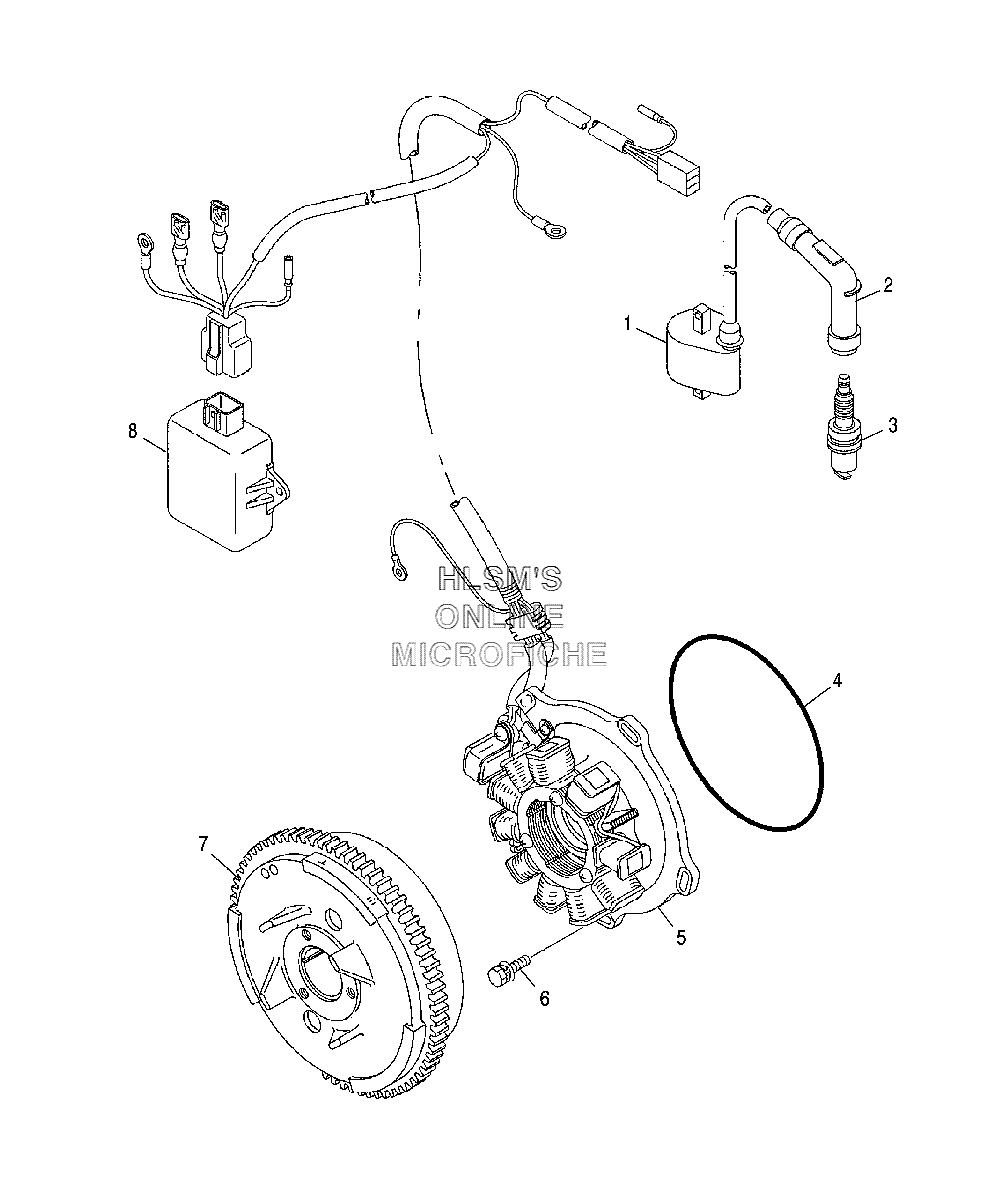 2
1
3
8
HLSM'S
ONLINE
MICROFICHE
4
7
5
6