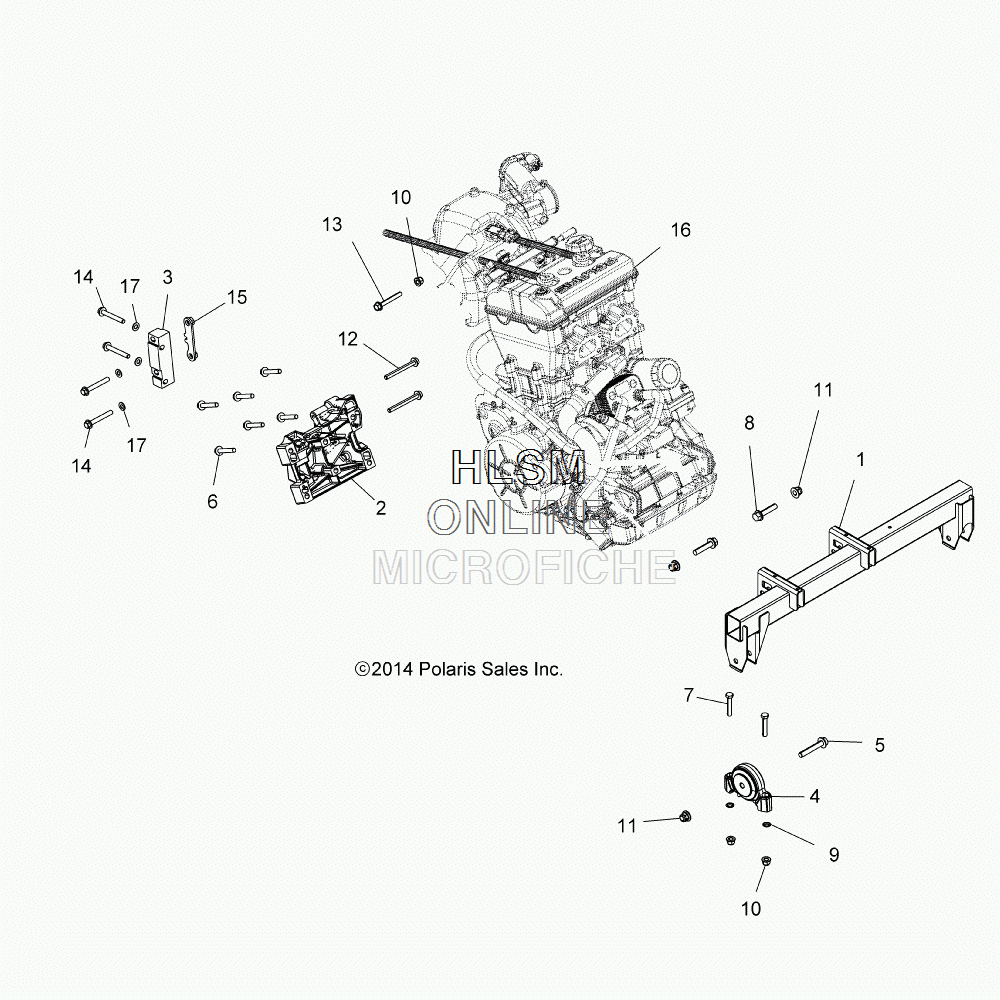 10
13
16
14
17
3
15
12
11
8
1
14
17
6
2
HLSM
ONLINE
MICROFICHE
©2014 Polaris Sales Inc.
7
5
4
11
9
10