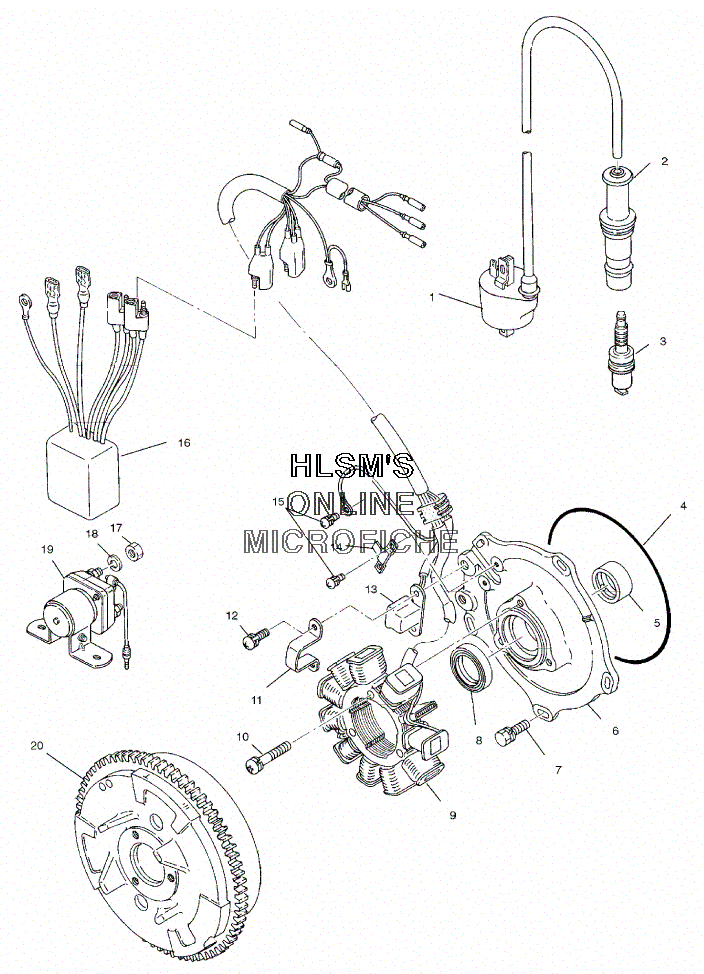 2
1
3
16
HLSM'S
ONLINE
MICROFICHE
15
14
4
18
17
19
13
5
12
11
8
6
10
7
20
9