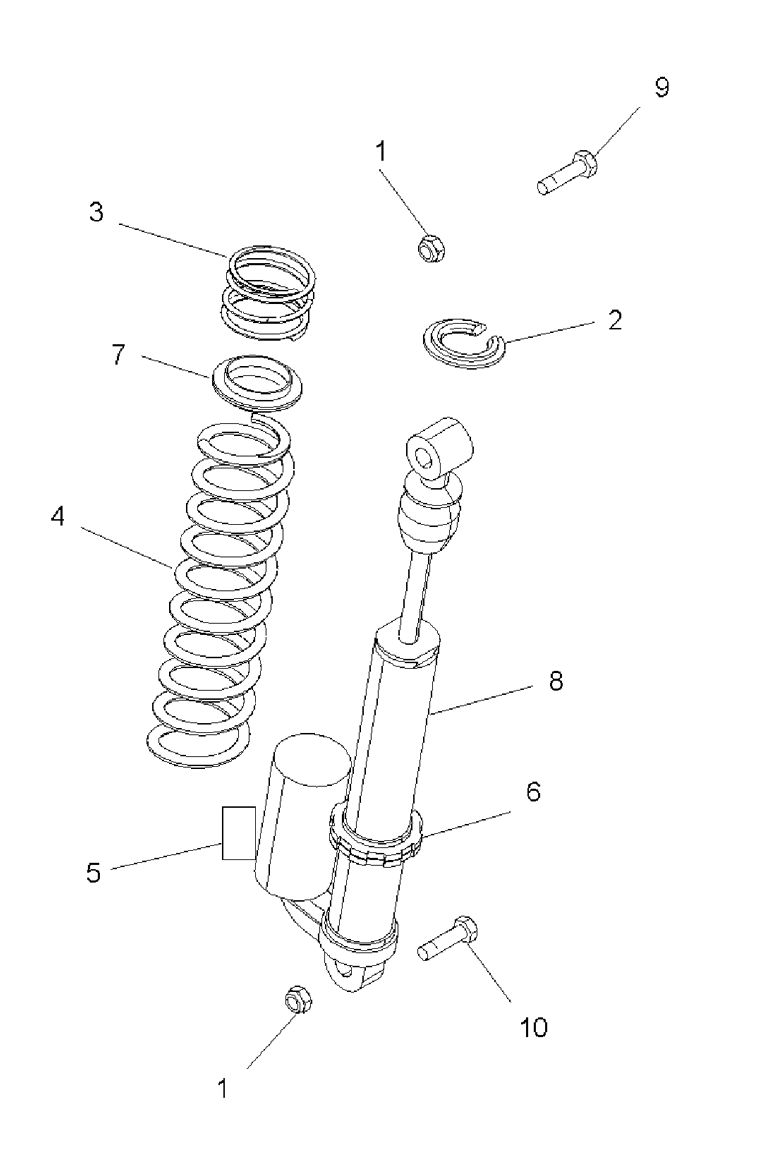 9
1
3
2
7
4
8
6
5
10
1