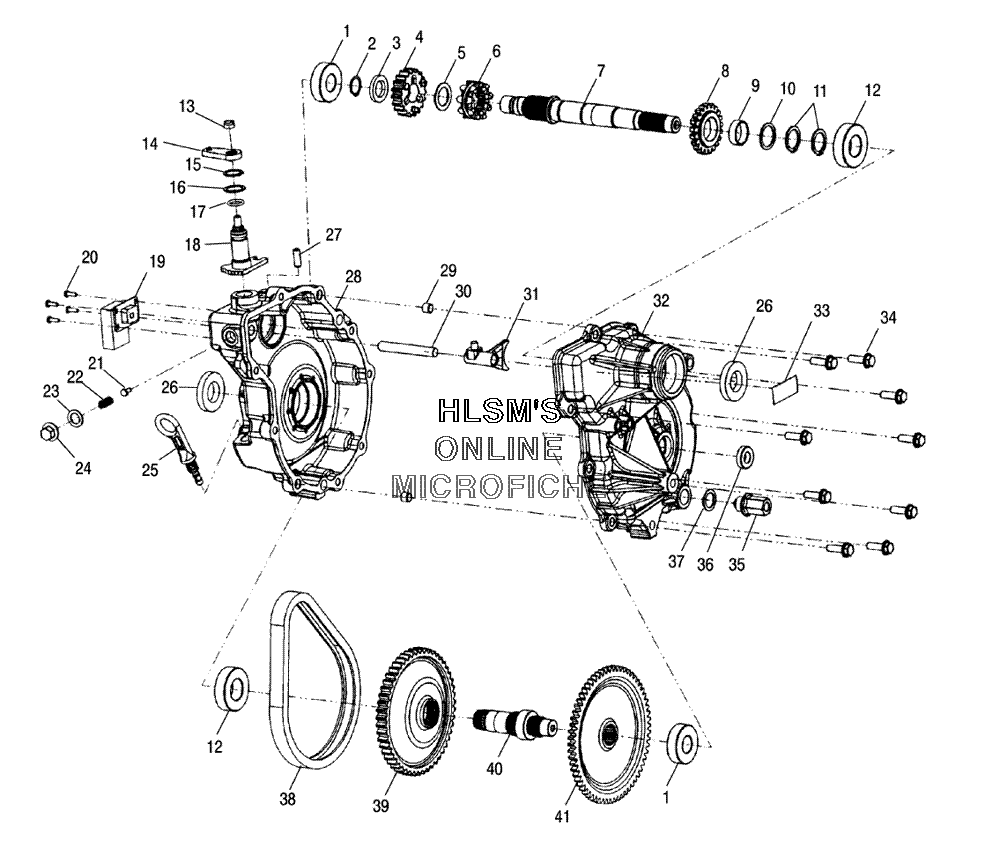 1
2
3
4
5
6
7
8
9
10
11
12
13
14
15
16
17
18
27
20
19
28
29
30
31
32
26
33
34
21
22
23
26
24
25
HLSM'S
ONLINE
MICROFICHE
37
36
35
12
38
39
40
41
1