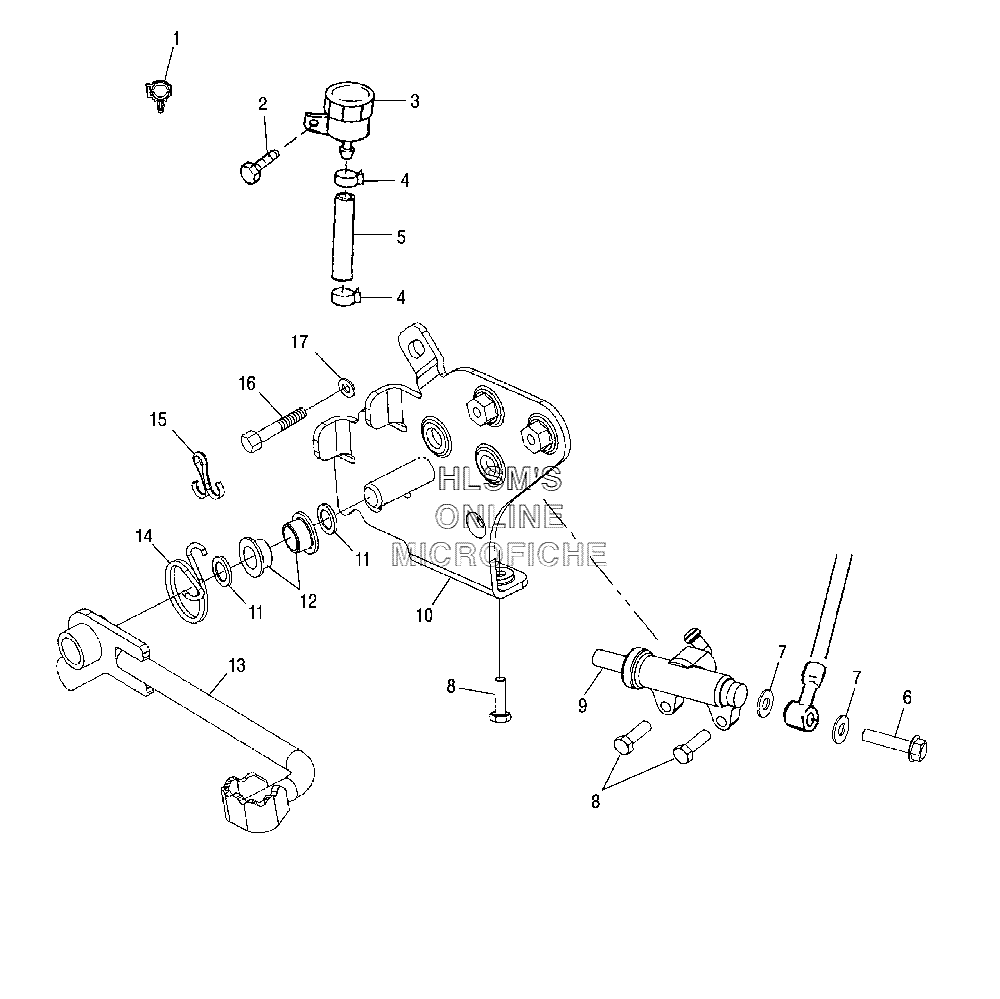 1
2
3
4
5
4
17
16
15
HLSM'S
ONLINE
MICROFICHE
14
11
12
11
10
13
8
9
7
7
6
8