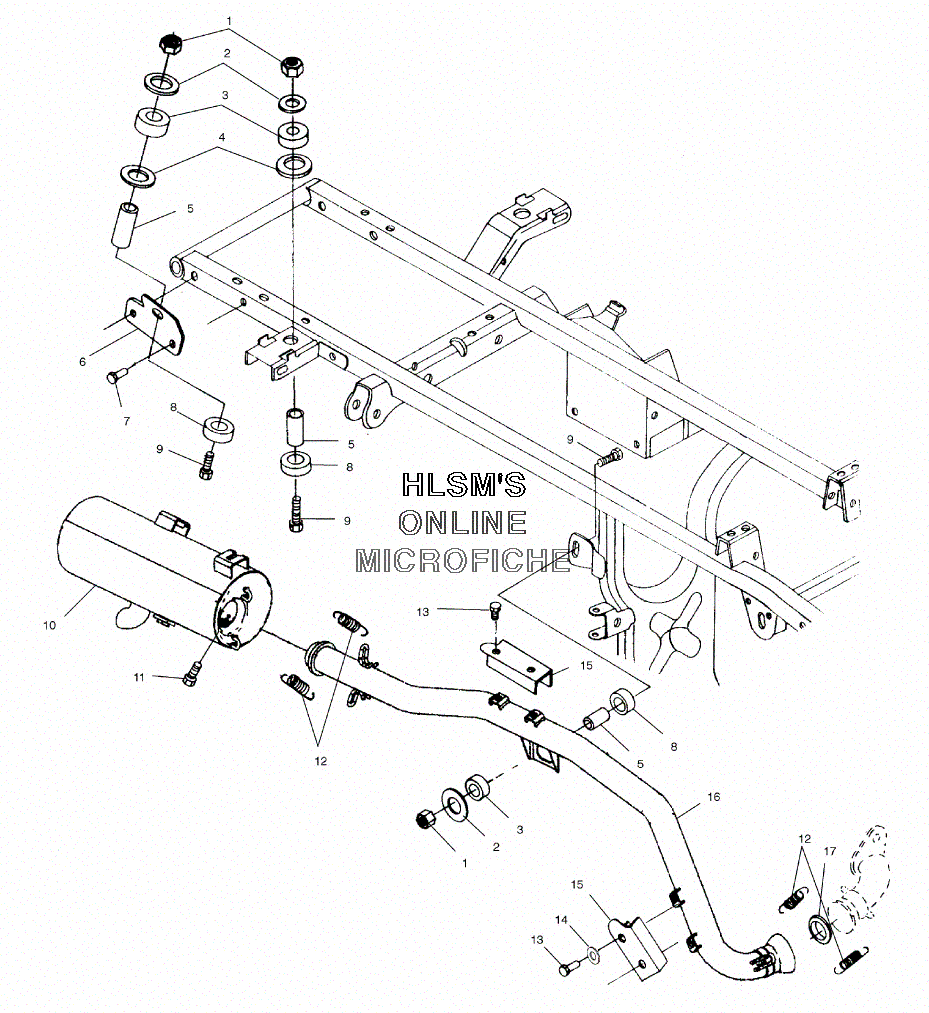 1
2
3
4
5
6
7
8
9
5
8
9
9
HLSM'S
ONLINE
MICROFICHE
10
11
12
13
15
8
5
16
3
2
1
12
17
15
14
13