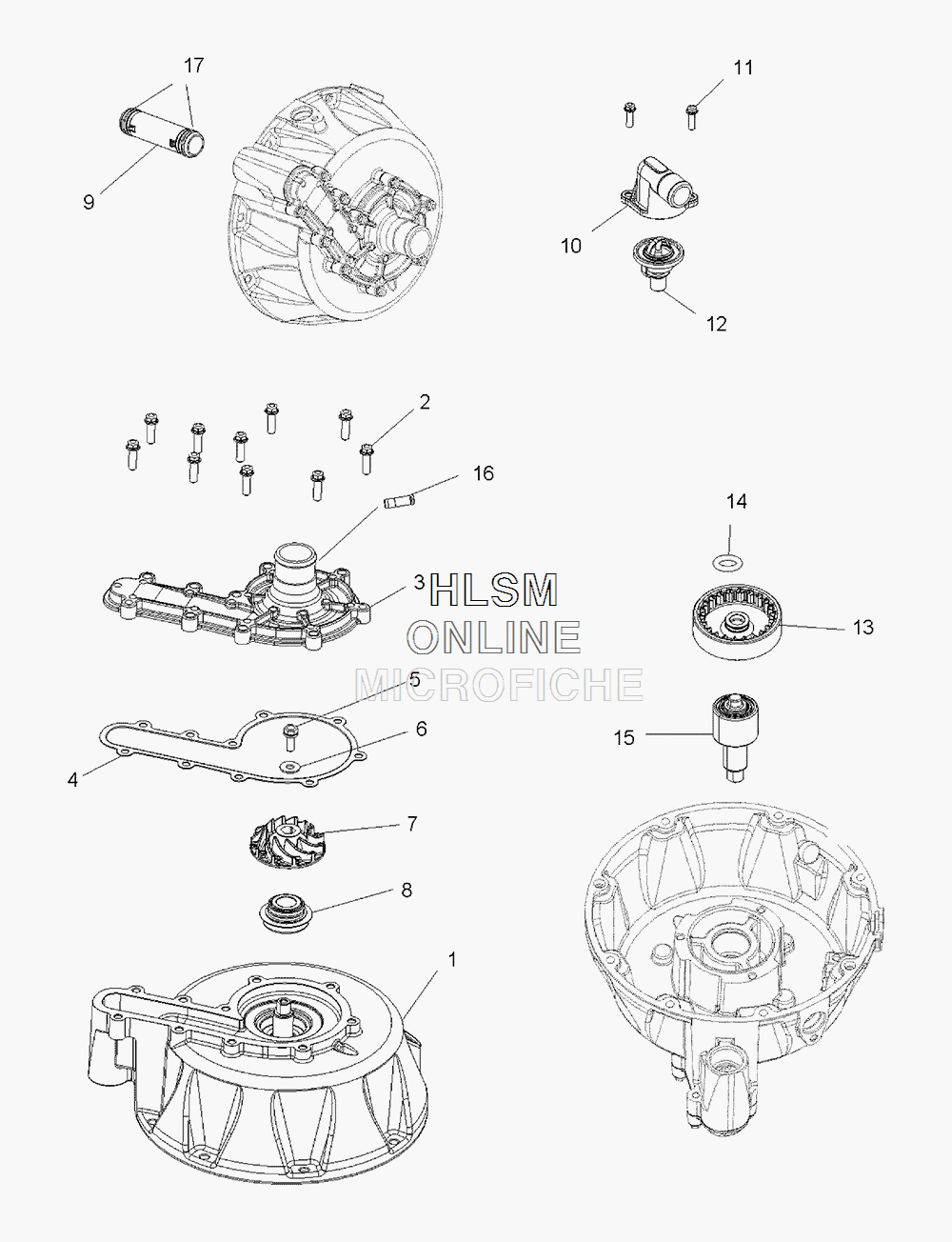 17
9
11
10
12
2
16
3
HLSM
ONLINE
MICROFICHE
14
13
5
6
4
15
7
8
1