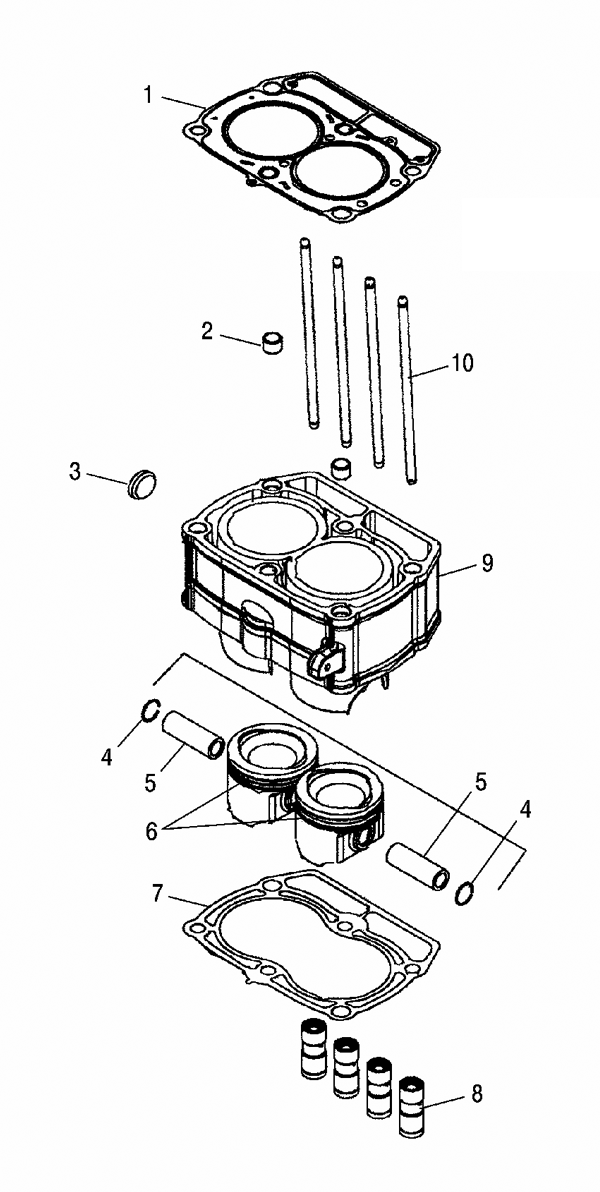 1
2
10
3
9
4
5
6
5
4
7
8