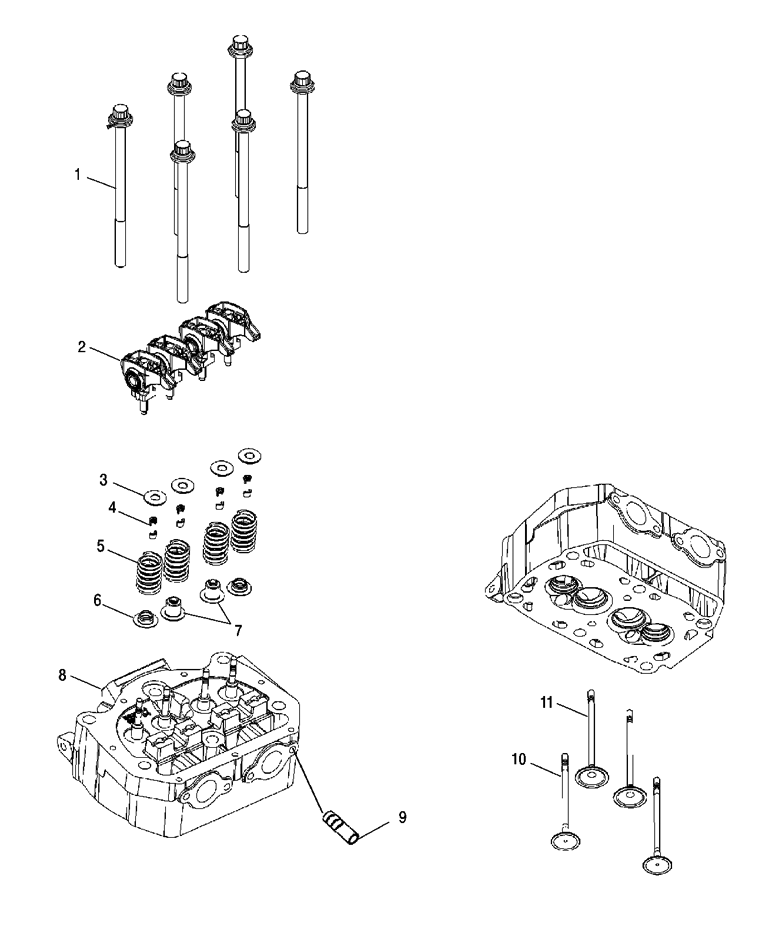 1
2
3
4
5
6
7
8
9
11
10