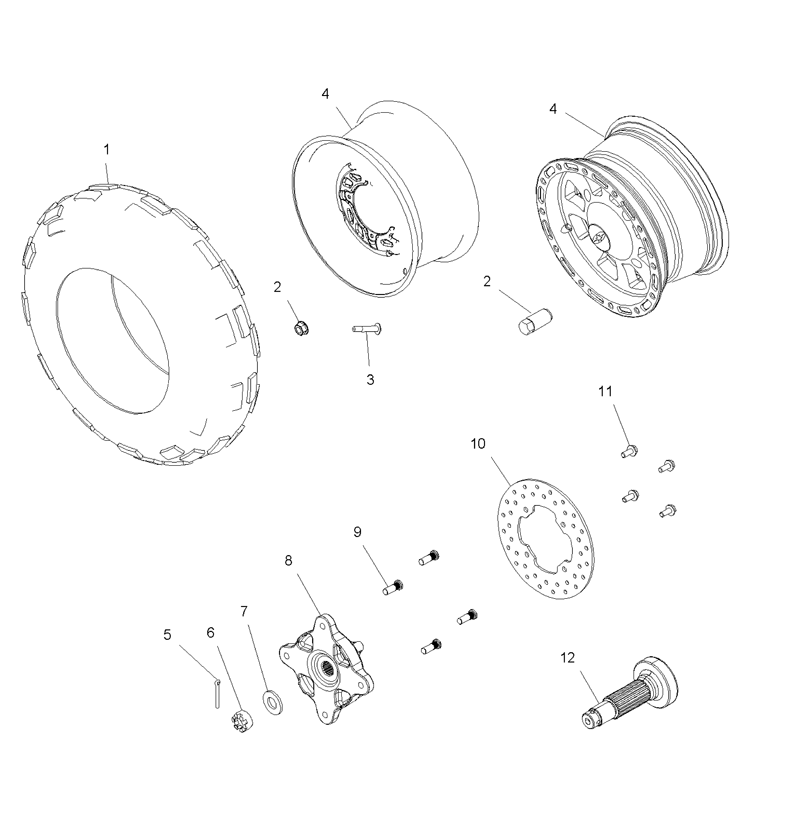 4
4
1
2
2
3
11
10
9
8
7
5
6
12