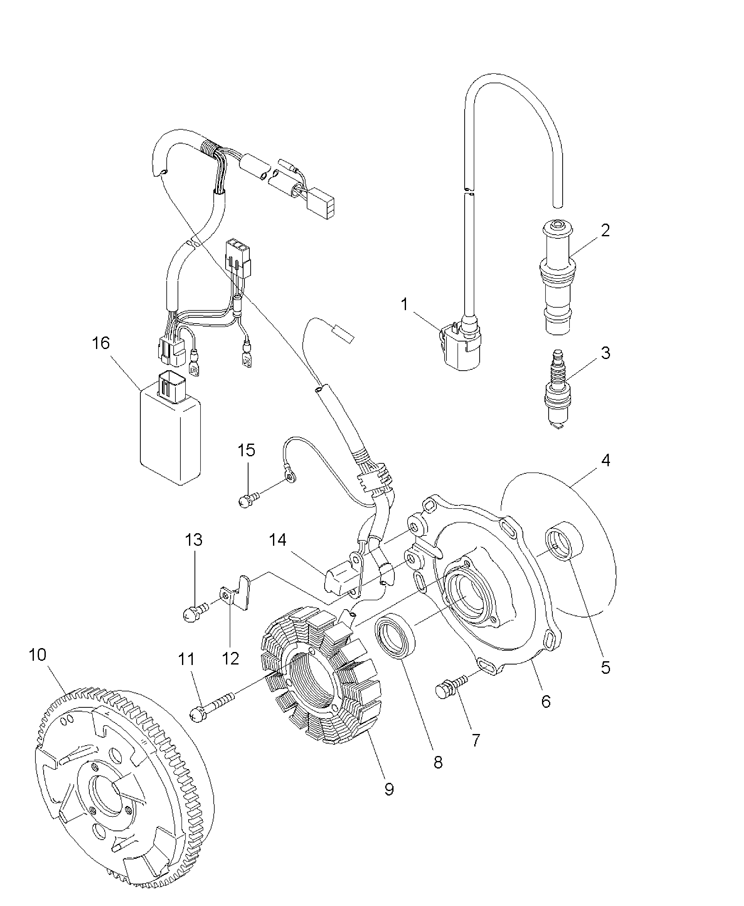 2
1
3
16
4
15
13
14
5
12
10
11
6
7
8
9