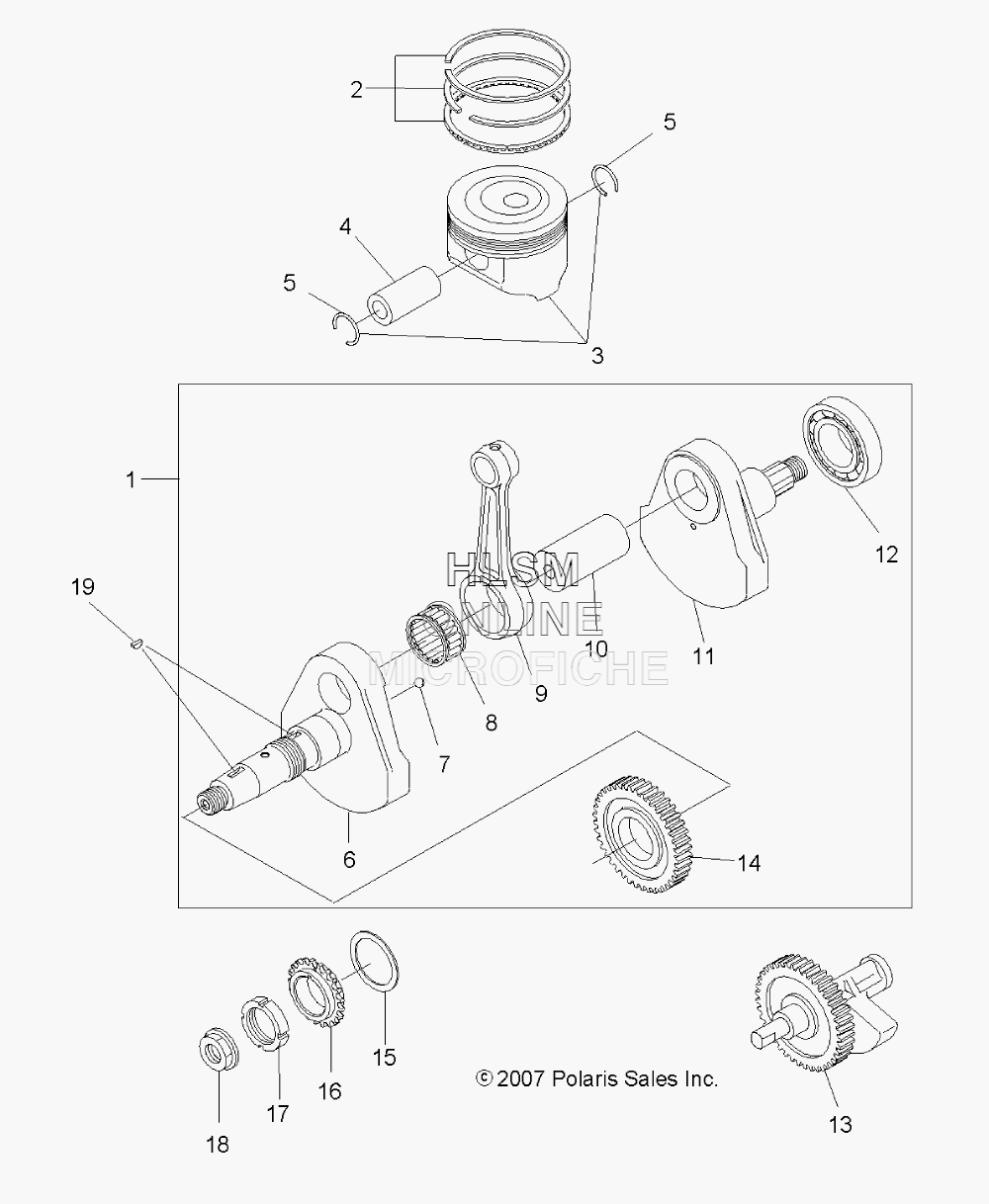 2
5
4
5
3
1
12
19
HLSM
ONLINE
MICROFICHE
10
11
9
8
7
6
14
15
16
17
18
© 2007 Polaris Sales Inc.
13