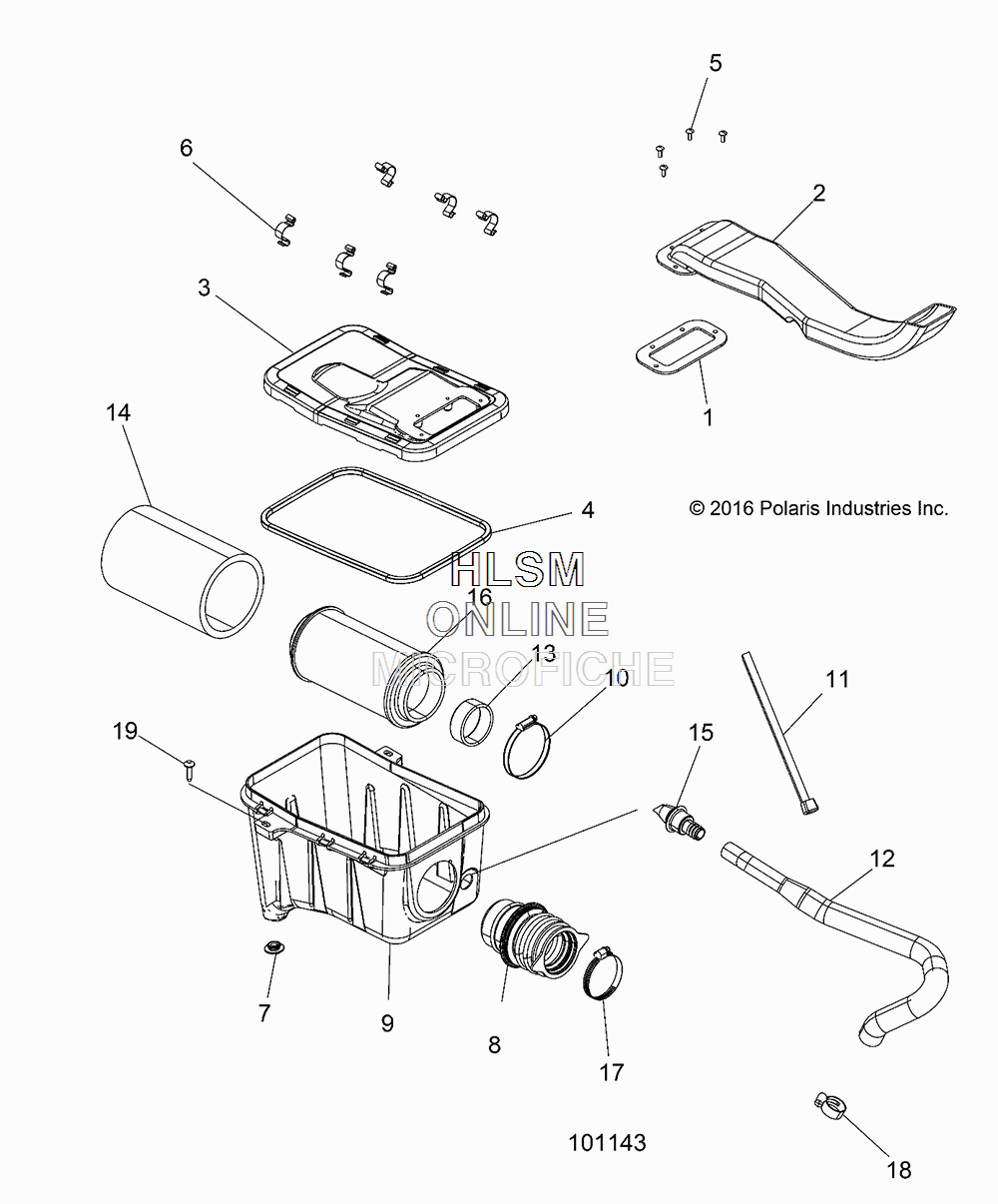 5
6
2
3
1
14
4
© 2016 Polaris Industries Inc.
HLSM
ONLINE
MICROFICHE
16
13
10
11
19
15
12
7
9
8
17
101143
18