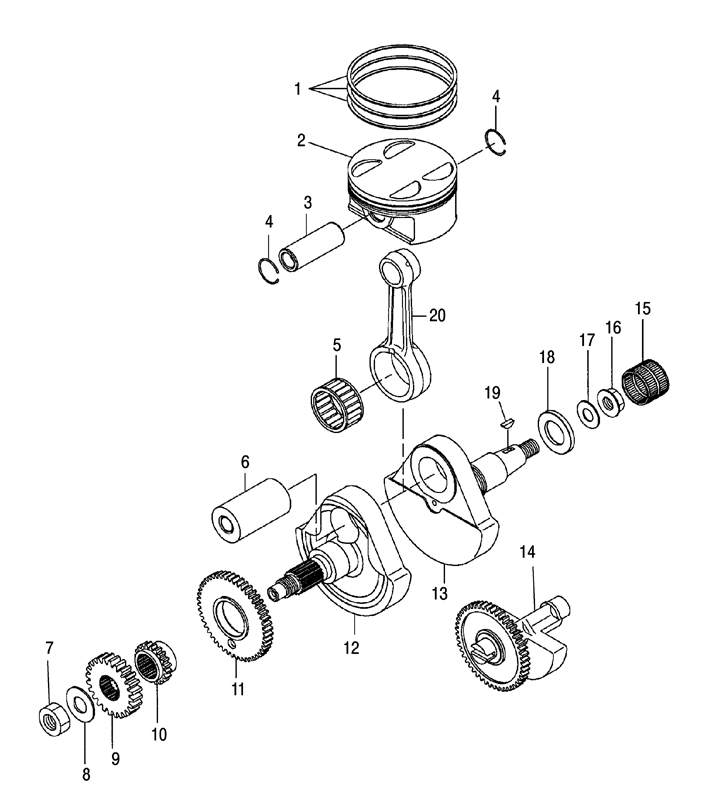 1
4
2
3
4
20
15
16
17
18
5
19
6
14
13
12
11
7
10
9
8