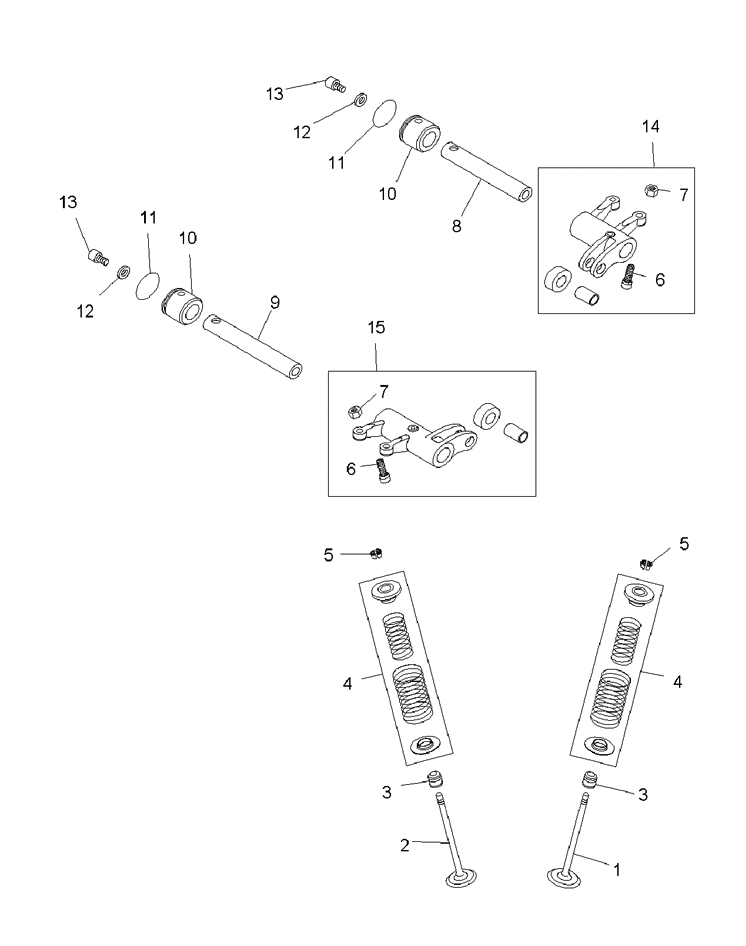 13
12
11
10
8
14
7
6
13
11
10
12
9
15
7
6
5
5
4
4
3
3
2
1