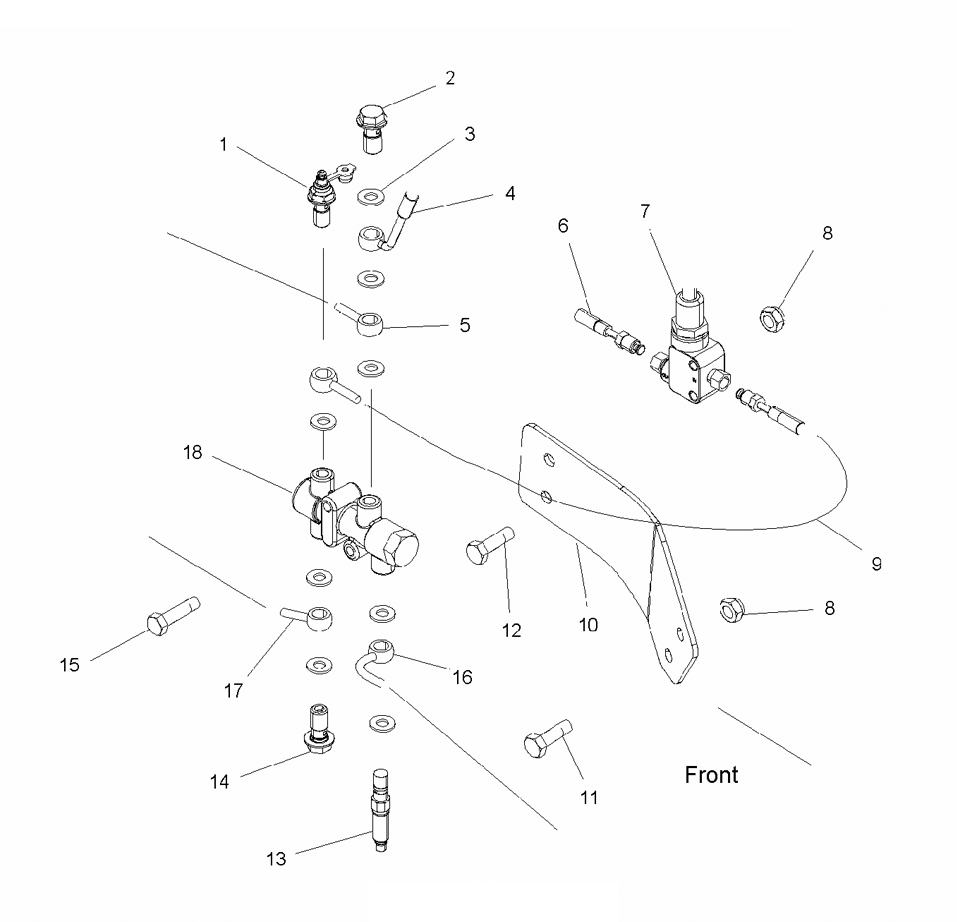 2
1
3
4
6
7
8
5
18
9
12
10
8
15
17
16
14
11
Front
13