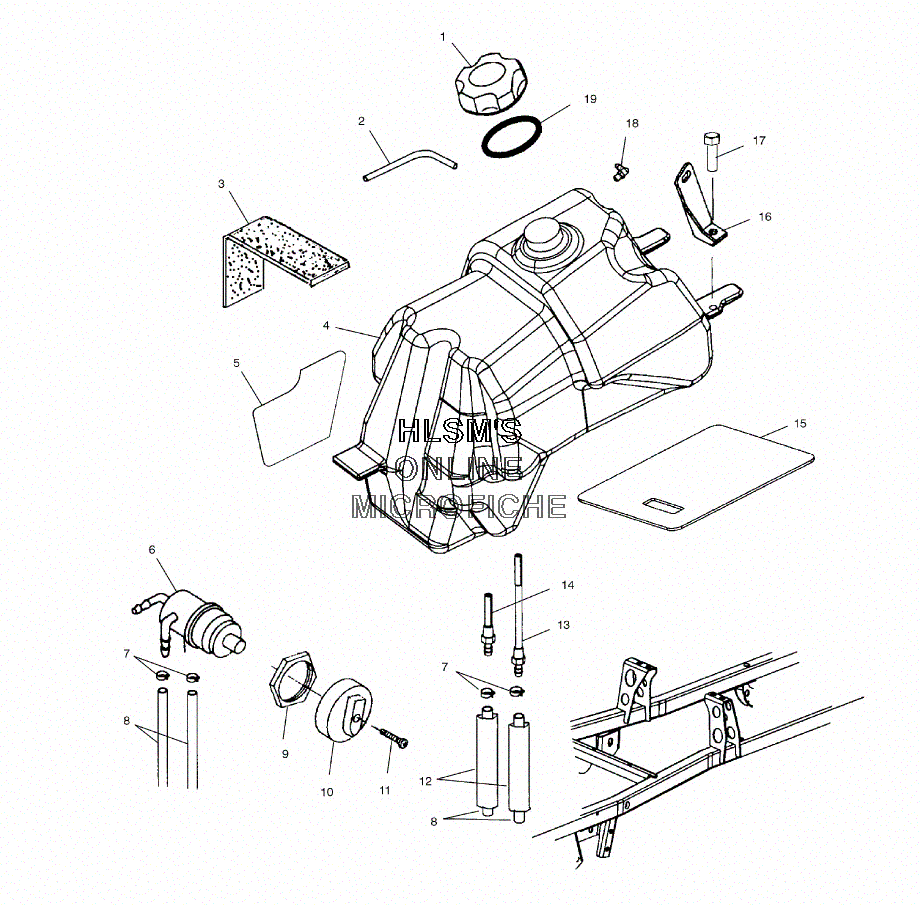 1
19
2
18
17
3
16
4
5
HLSM'S
ONLINE
MICROFICHE
15
6
14
13
7
7
8
9
10
11
12
8