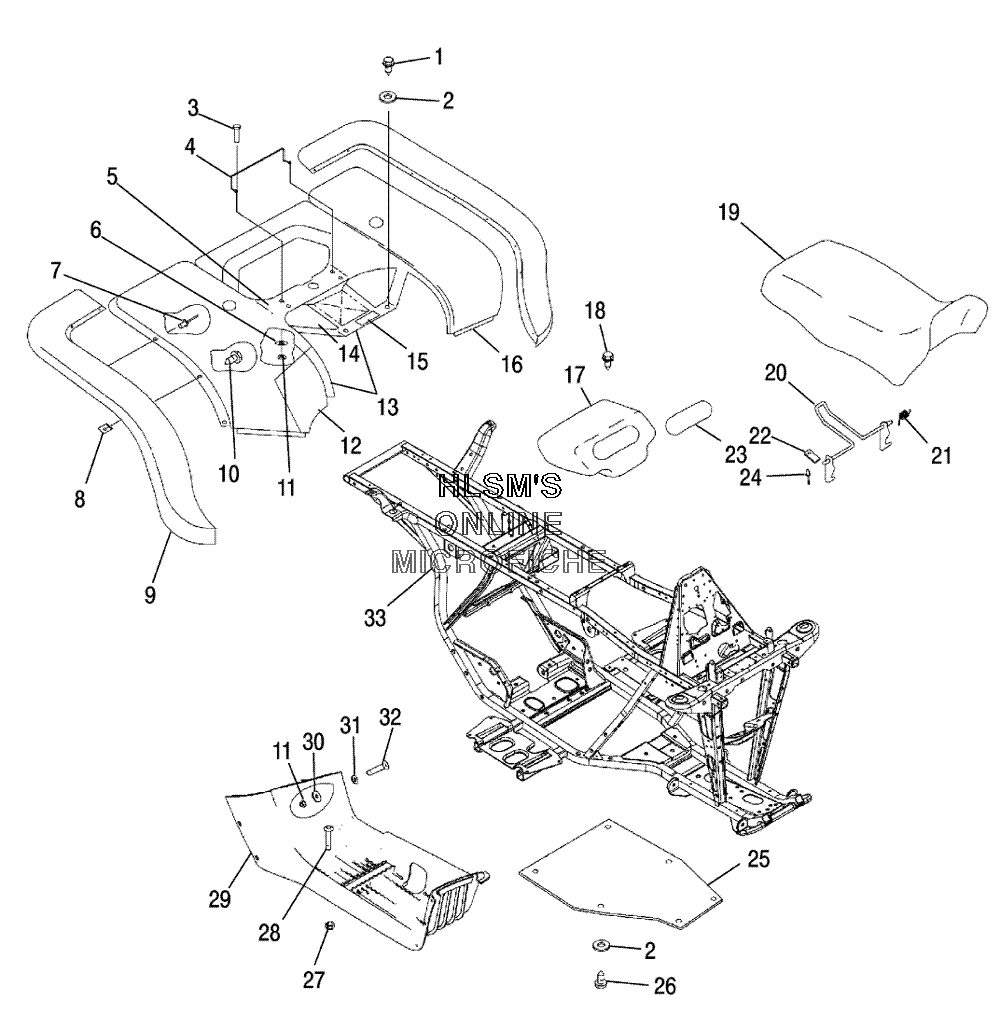 1
2
3
4
5
6
7
8
9
10
11
12
13
14
15
16
17
18
19
20
21
22
23
24
HLSM'S
ONLINE
MICROFICHE
33
11
30
31
32
29
28
27
25
2
26