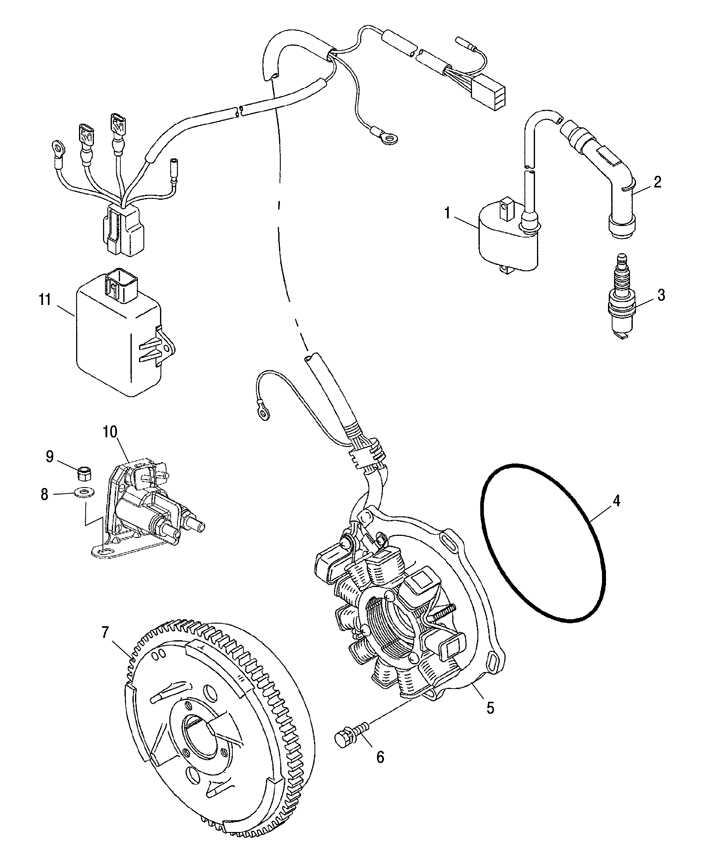 2
1
3
11
10
9
8
4
7
5
6