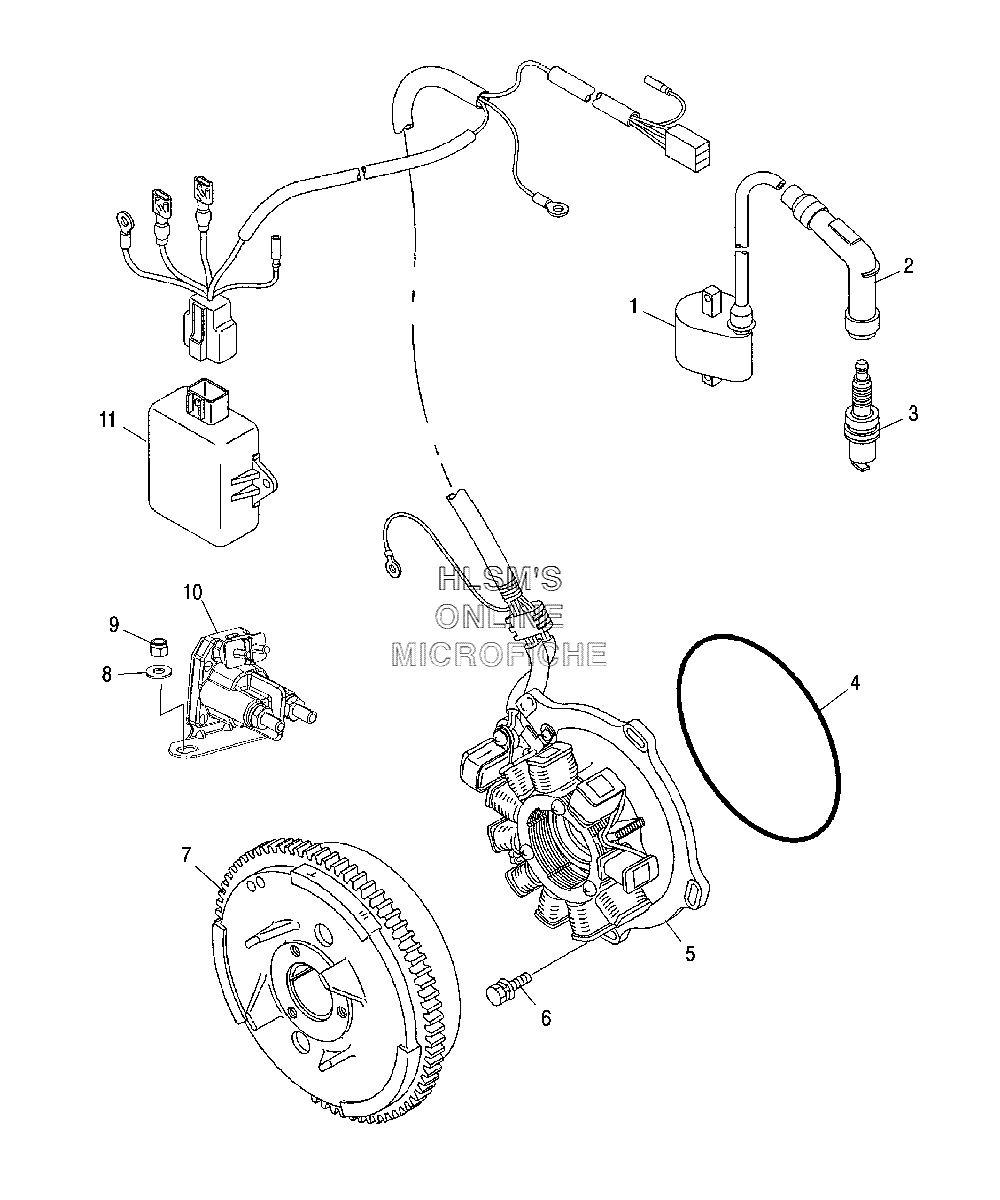 2
1
3
11
HLSM'S
ONLINE
MICROFICHE
10
9
8
4
7
5
6