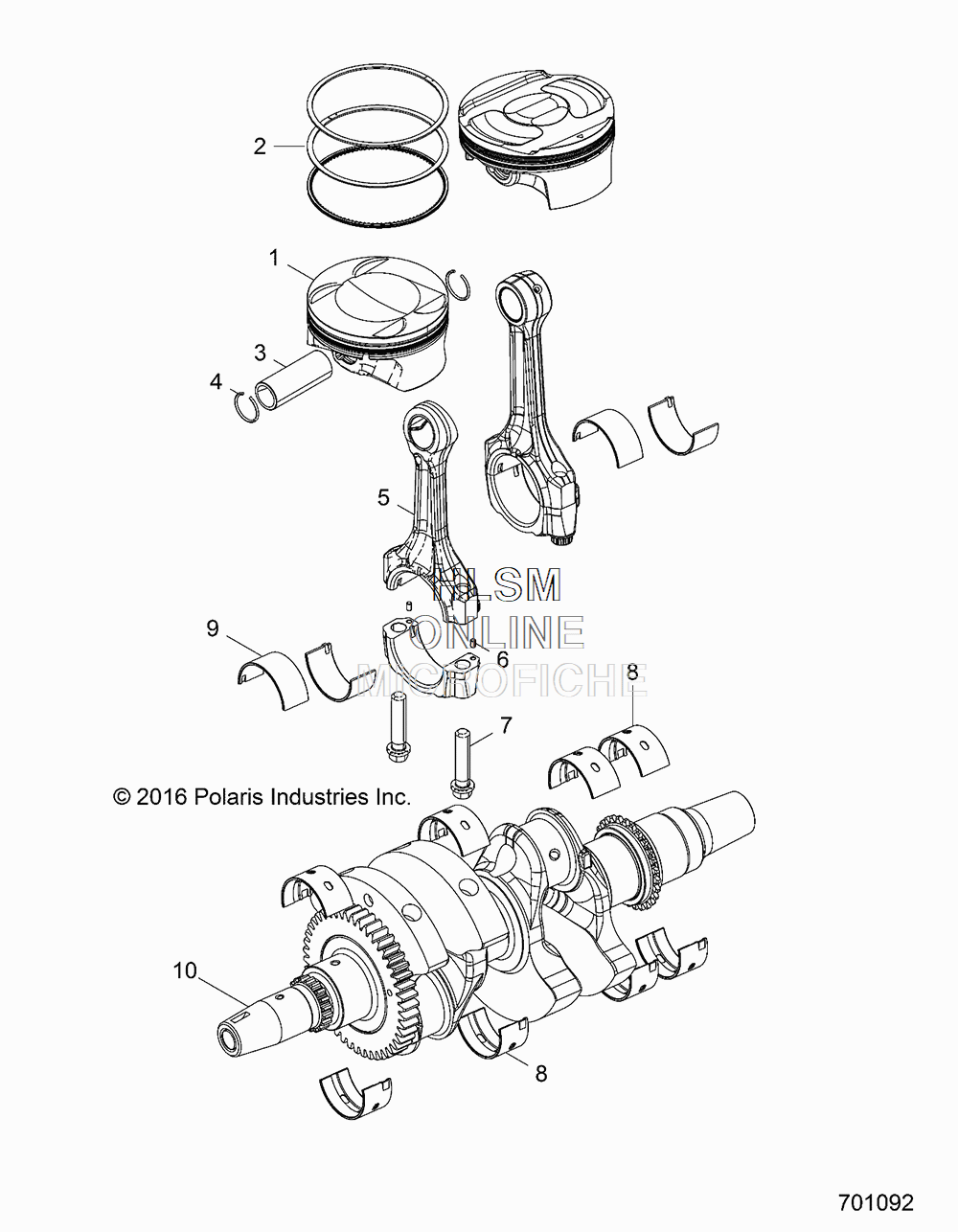 2

1

3

4

5

HLSM
ONLINE
MICROFICHE

9

6

8

7

© 2016 Polaris Industries Inc.

10

8

701092