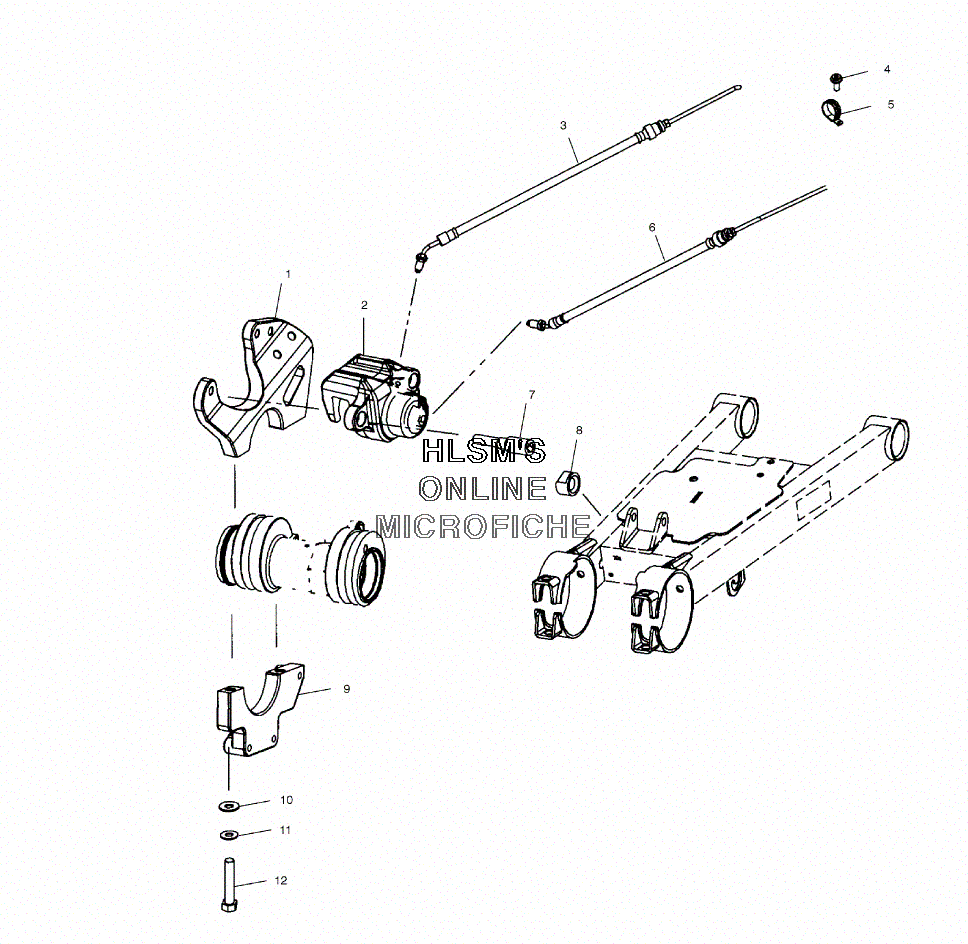 4
5
3
6
1
2
7
8
HLSM'S
ONLINE
MICROFICHE
9
10
11
12