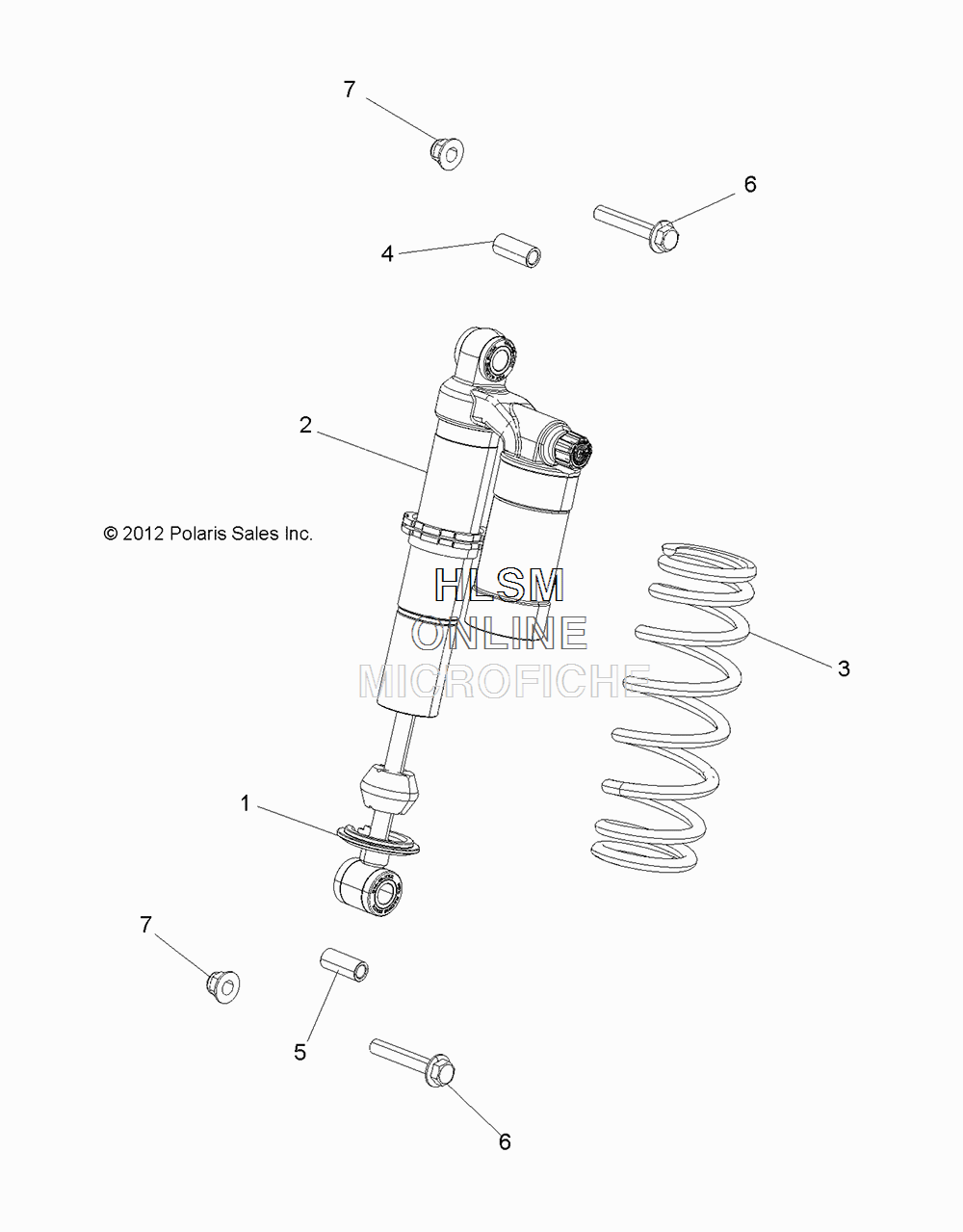 7

6

4

2

© 2012 Polaris Sales Inc.

HLSM
ONLINE
MICROFICHE

3

1

7

5

6