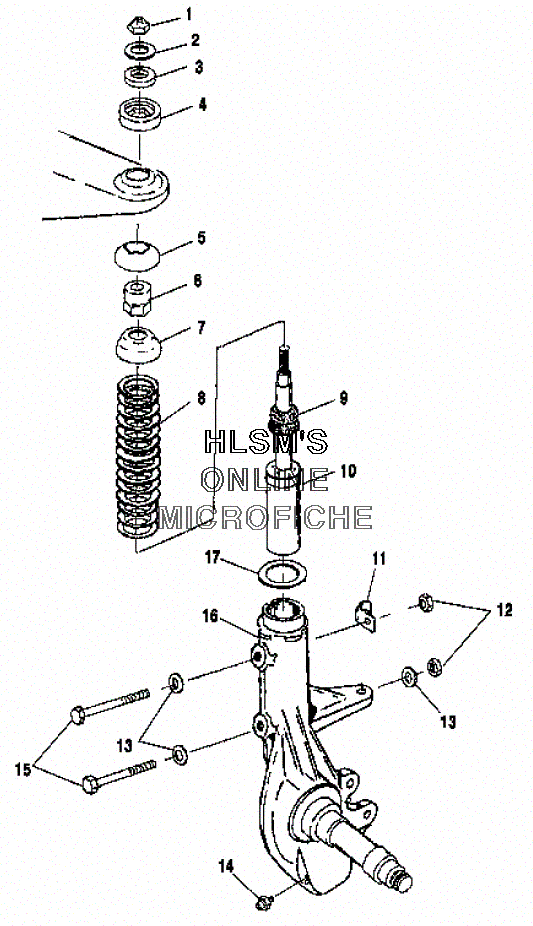 1
2
3
4
5
6
7
8
9
HLSM'S
ONLINE
MICROFICHE
10
17
11
12
16
13
13
15
14