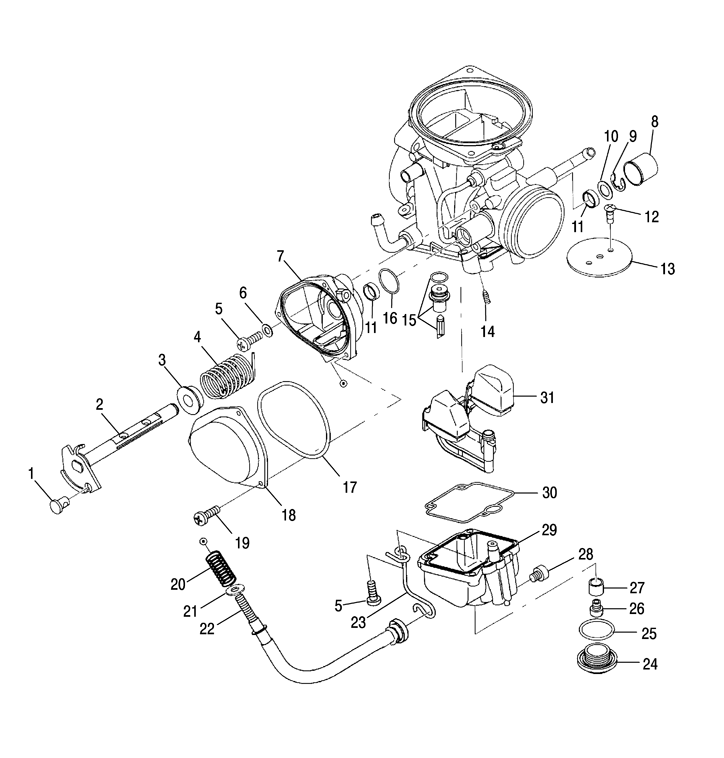 8
10
9
11
12
13
7
6
5
4
3
2
1
11
16
15
14
31
17
18
19
30
29
28
27
26
25
24
20
21
22
5
23