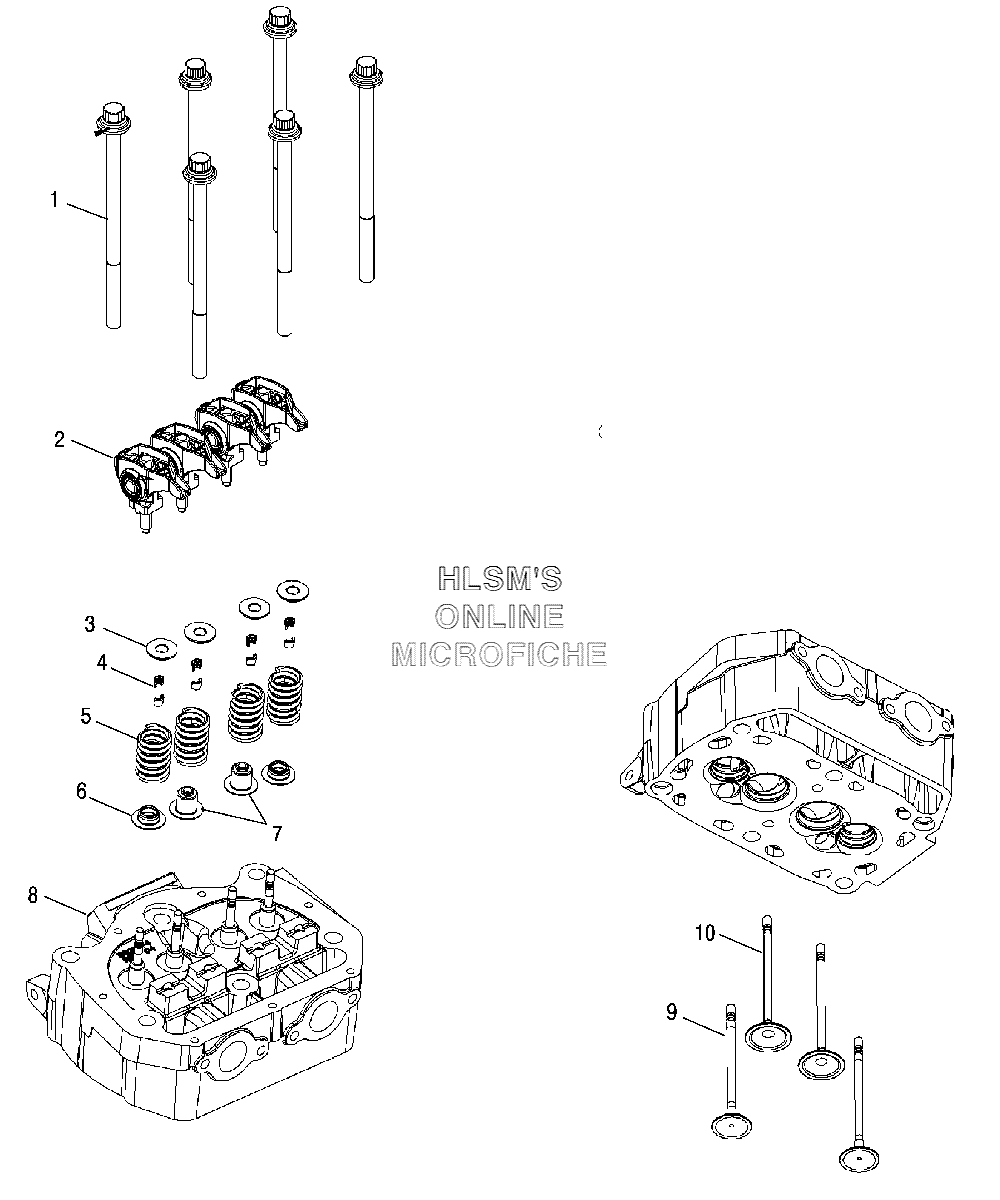 1
2
HLSM'S
ONLINE
MICROFICHE
3
4
5
6
7
8
10
9