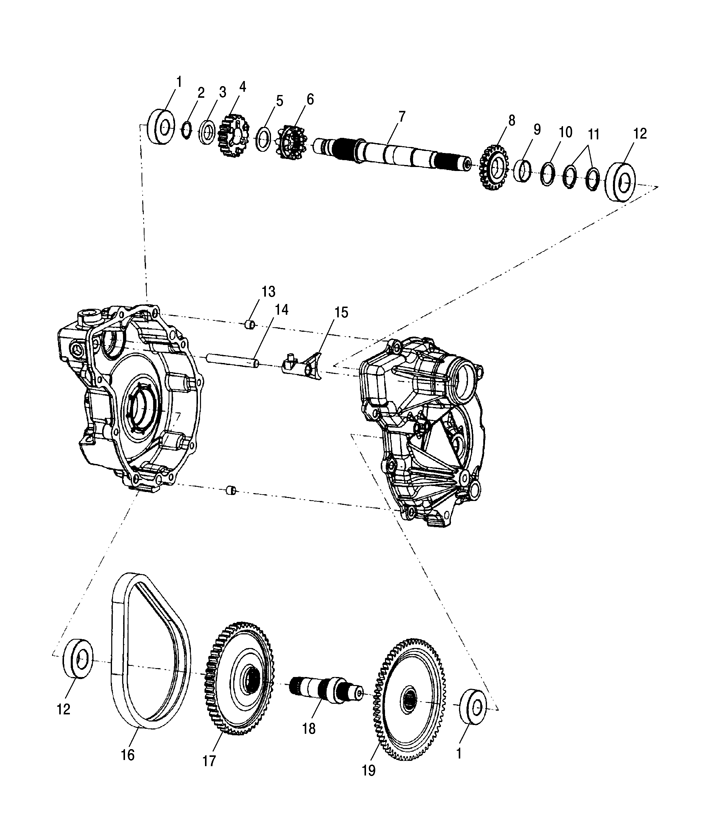 1
2
3
4
5
6
7
8
9
10
11
12
13
14
15
12
16
17
18
19
1