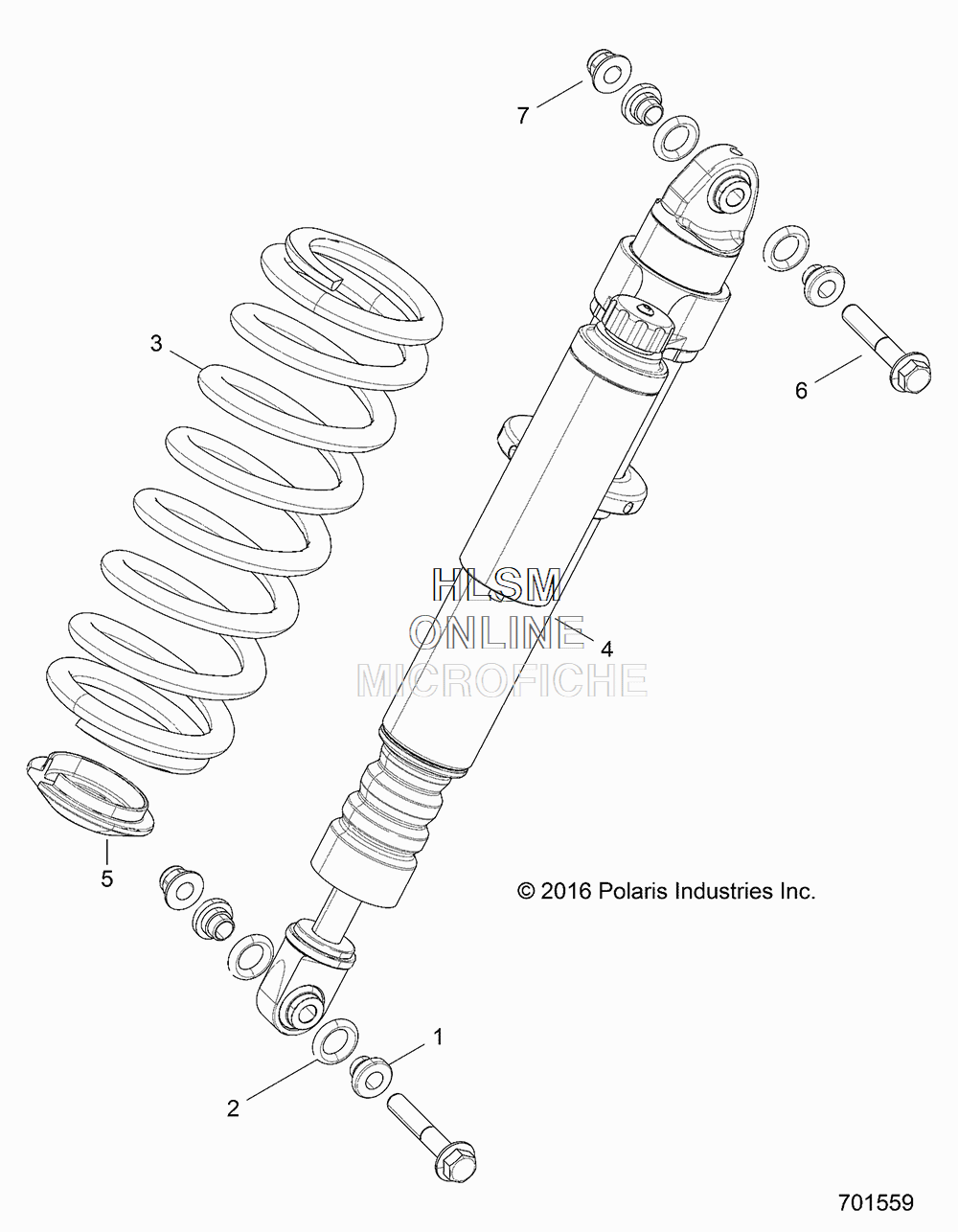 7

3

6

HLSM
ONLINE
MICROFICHE

4

5

© 2016 Polaris Industries Inc.

1

2

701559